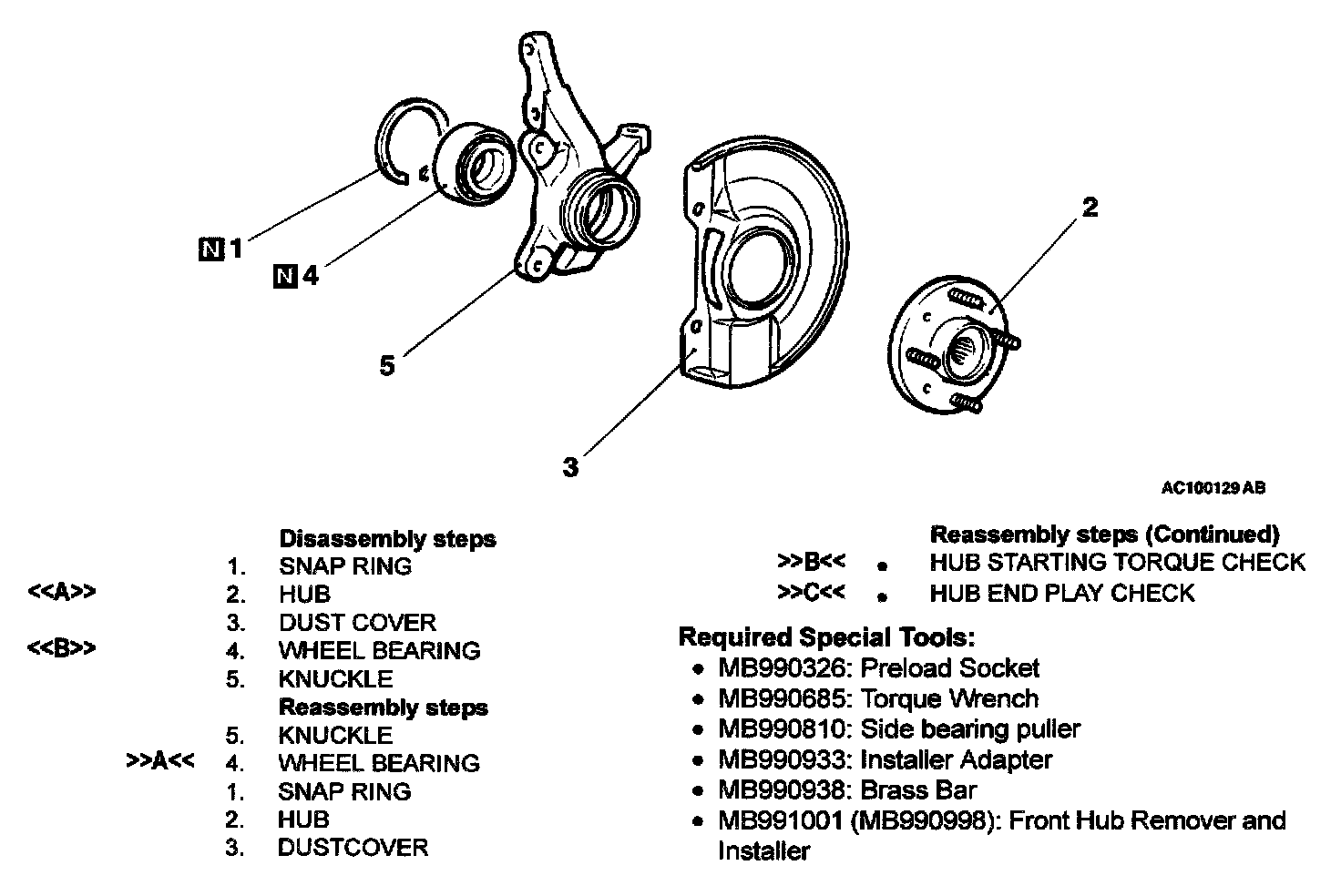 N 1
N 4
5
3
2

AC100129 AB

Disassembly steps
1. SNAP RING
<<A>> 2. HUB
3. DUST COVER
<<B>> 4. WHEEL BEARING
5. KNUCKLE
Reassembly steps
5. KNUCKLE
>>A<< 4. WHEEL BEARING
1. SNAP RING
2. HUB
3. DUSTCOVER

Reassembly steps (Continued)
>>B<< • HUB STARTING TORQUE CHECK
>>C<< • HUB END PLAY CHECK

Required Special Tools:
• MB990326: Preload Socket
• MB990685: Torque Wrench
• MB990810: Side bearing puller
• MB990933: Installer Adapter
• MB990938: Brass Bar
• MB991001 (MB990998): Front Hub Remover and Installer