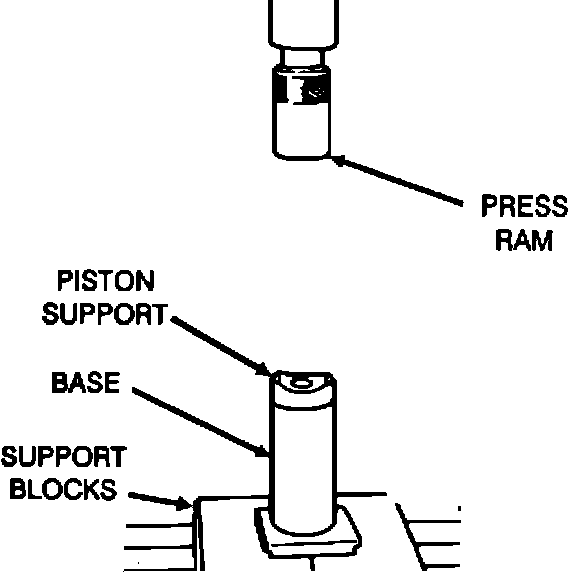 PRESS RAM

PISTON SUPPORT

BASE

SUPPORT BLOCKS