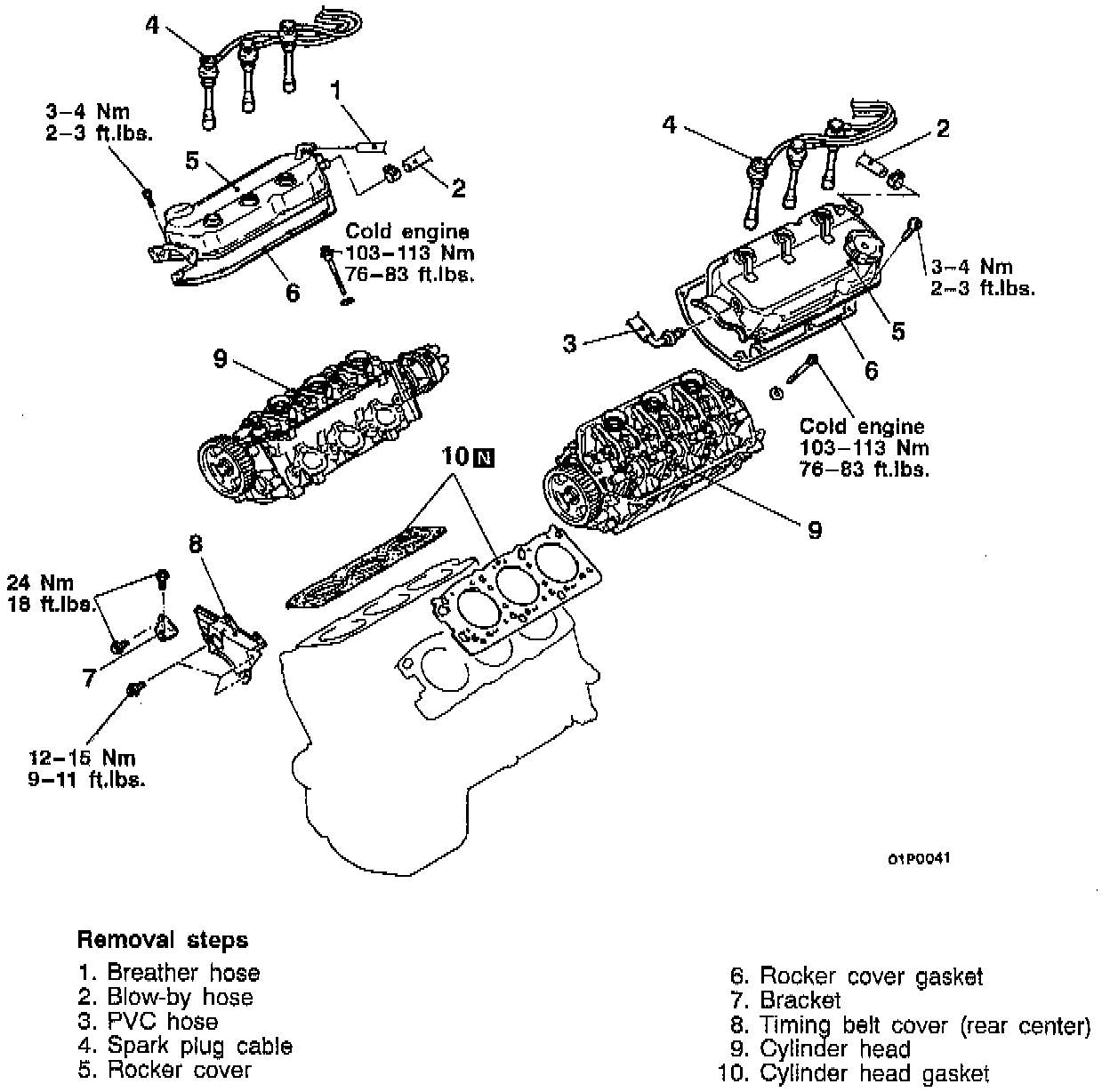 4

1

3–4 Nm
2–3 ft.lbs.

5

2

Cold engine
103–113 Nm
76–83 ft.lbs.

6

4

2

3–4 Nm
2–3 ft.lbs.

5

3

6

9

Cold engine
103–113 Nm
76–83 ft.lbs.

10 N

9

8

24 Nm
18 ft.lbs.

7

12–15 Nm
9–11 ft.lbs.

01P0041

Removal steps
1. Breather hose
2. Blow-by hose
3. PVC hose
4. Spark plug cable
5. Rocker cover

6. Rocker cover gasket
7. Bracket
8. Timing belt cover (rear center)
9. Cylinder head
10. Cylinder head gasket