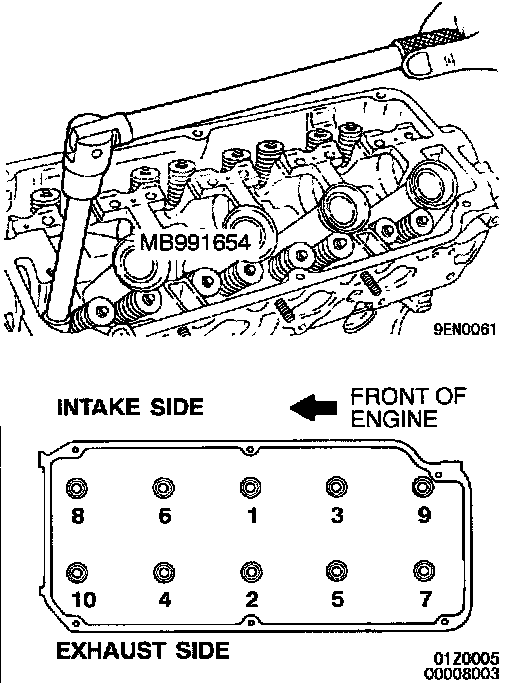 MB991654

9EN0061

INTAKE SIDE

FRONT OF ENGINE

8 6 1 3 9

10 4 2 5 7

EXHAUST SIDE

01Z0005
00008003