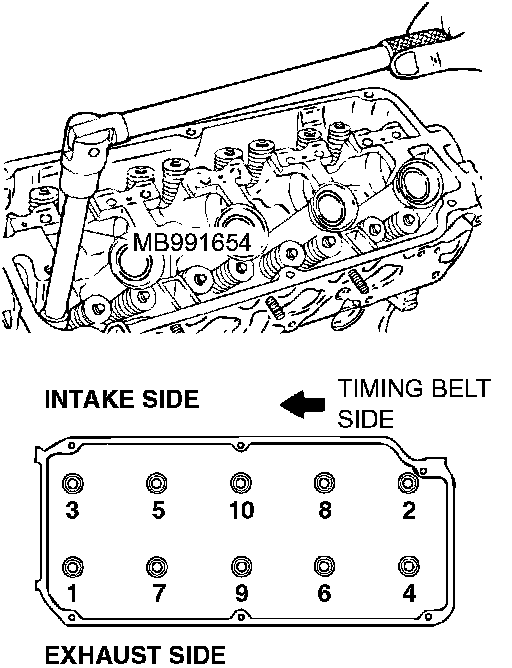 MB991654

INTAKE SIDE

TIMING BELT SIDE

3 5 10 8 2

1 7 9 6 4

EXHAUST SIDE