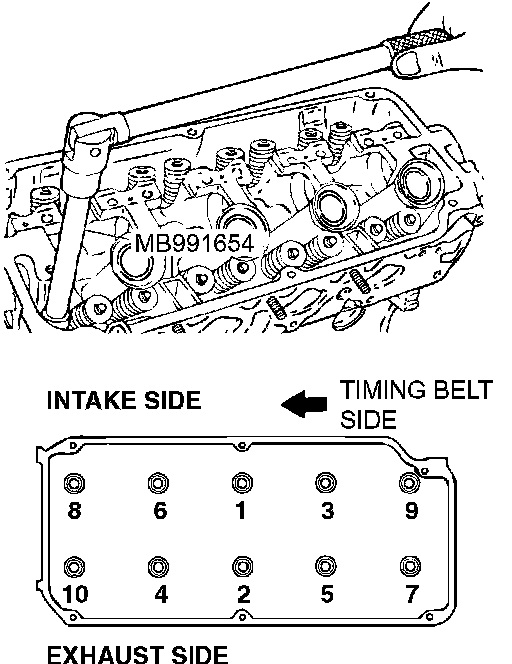 MB991654

INTAKE SIDE

TIMING BELT SIDE

8 6 1 3 9

10 4 2 5 7

EXHAUST SIDE