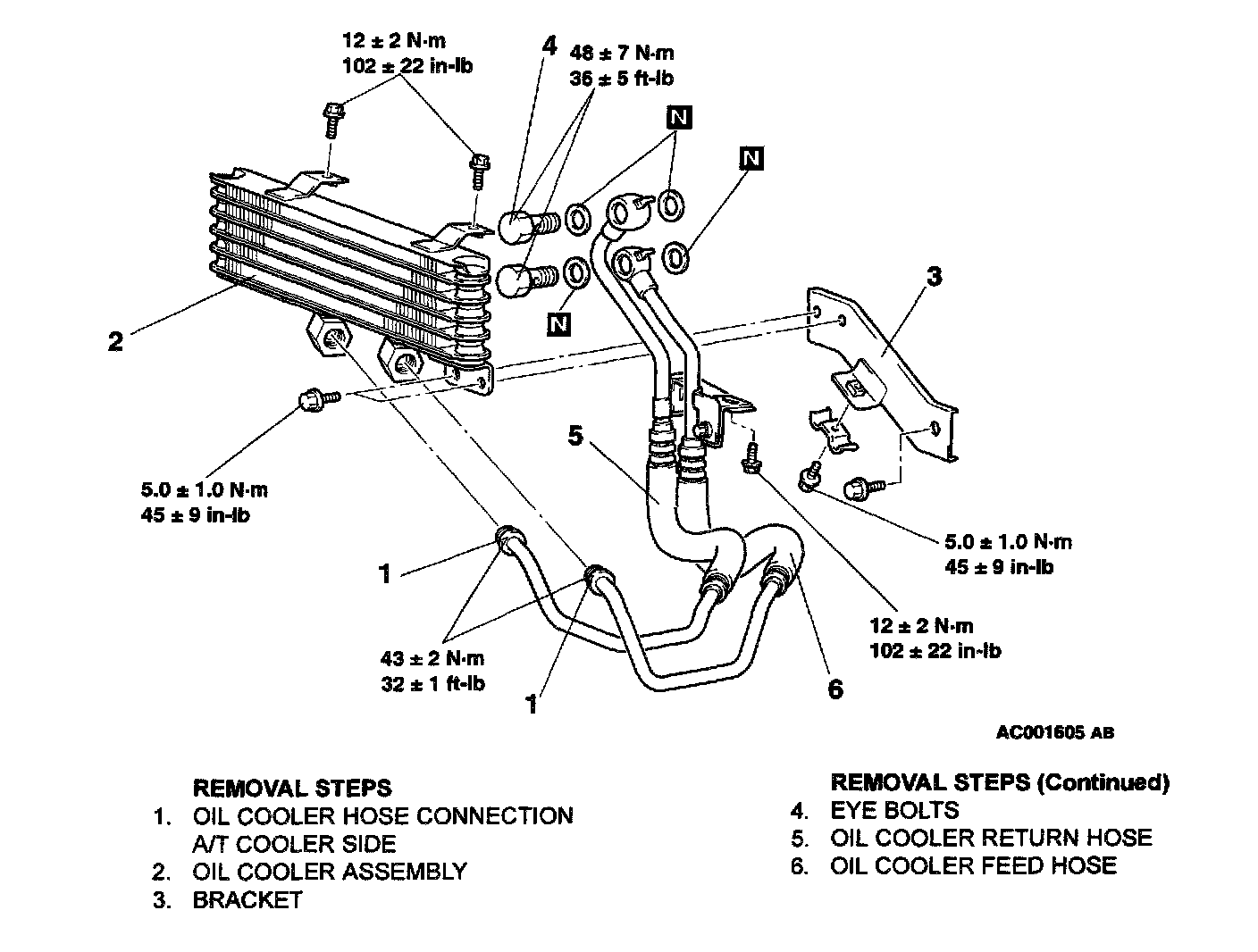 12 ± 2 N·m
102 ± 22 in-lb

4

48 ± 7 N·m
36 ± 5 ft-lb

N

N

N

3

2

5

5.0 ± 1.0 N·m
45 ± 9 in-lb

5.0 ± 1.0 N·m
45 ± 9 in-lb

1

12 ± 2 N·m
102 ± 22 in-lb

43 ± 2 N·m
32 ± 1 ft-lb

1

6

AC001605 AB

REMOVAL STEPS
1. OIL COOLER HOSE CONNECTION A/T COOLER SIDE
2. OIL COOLER ASSEMBLY
3. BRACKET

REMOVAL STEPS (Continued)
4. EYE BOLTS
5. OIL COOLER RETURN HOSE
6. OIL COOLER FEED HOSE