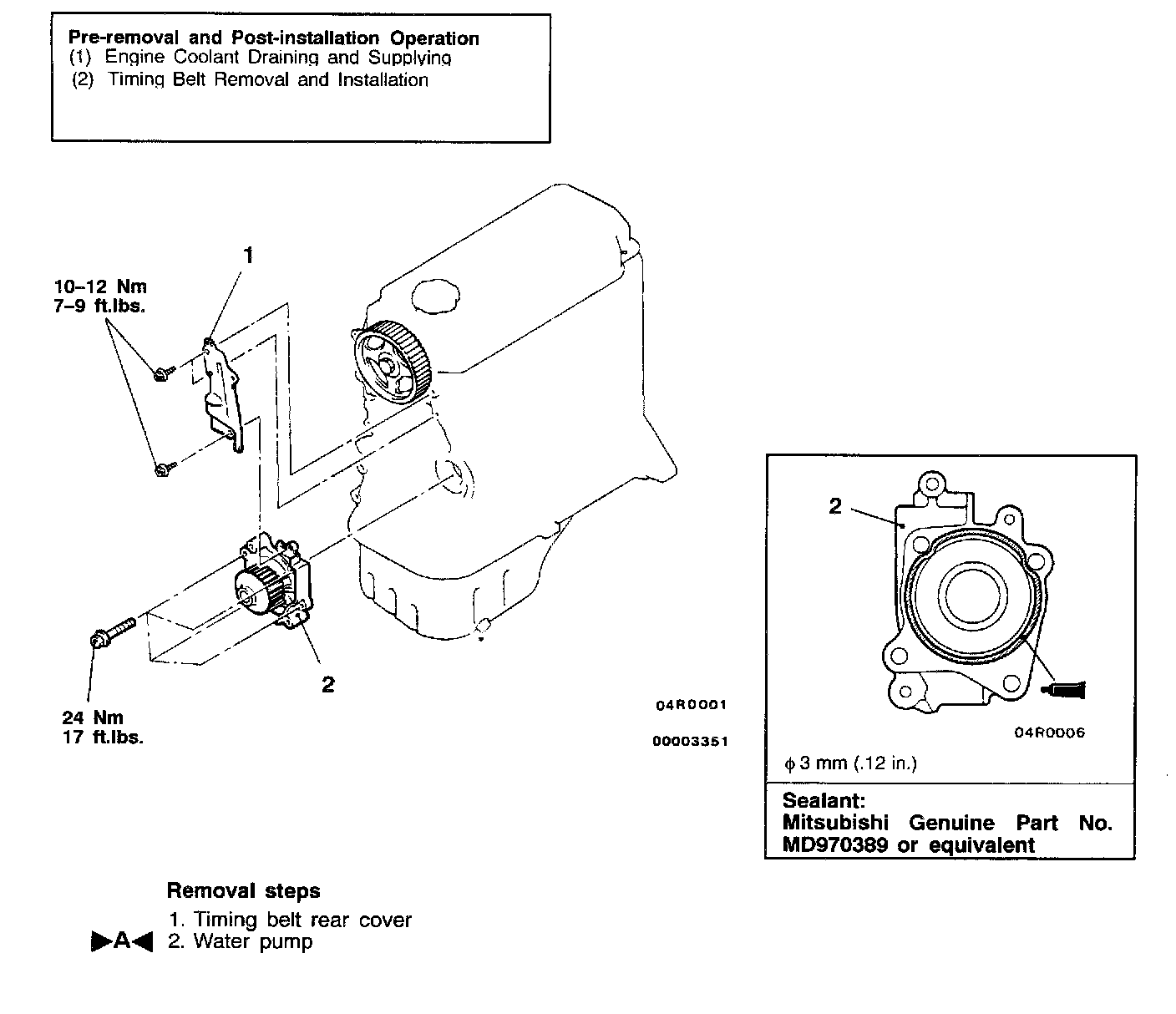 Pre-removal and Post-installation Operation
(1) Engine Coolant Draining and Supplying
(2) Timing Belt Removal and Installation

1

10–12 Nm
7–9 ft.lbs.

2

24 Nm
17 ft.lbs.

04R0001

00003351

2

04R0006

$\phi$ 3 mm (.12 in.)

Sealant:
Mitsubishi Genuine Part No. MD970389 or equivalent

Removal steps
1. Timing belt rear cover
▶A◀ 2. Water pump