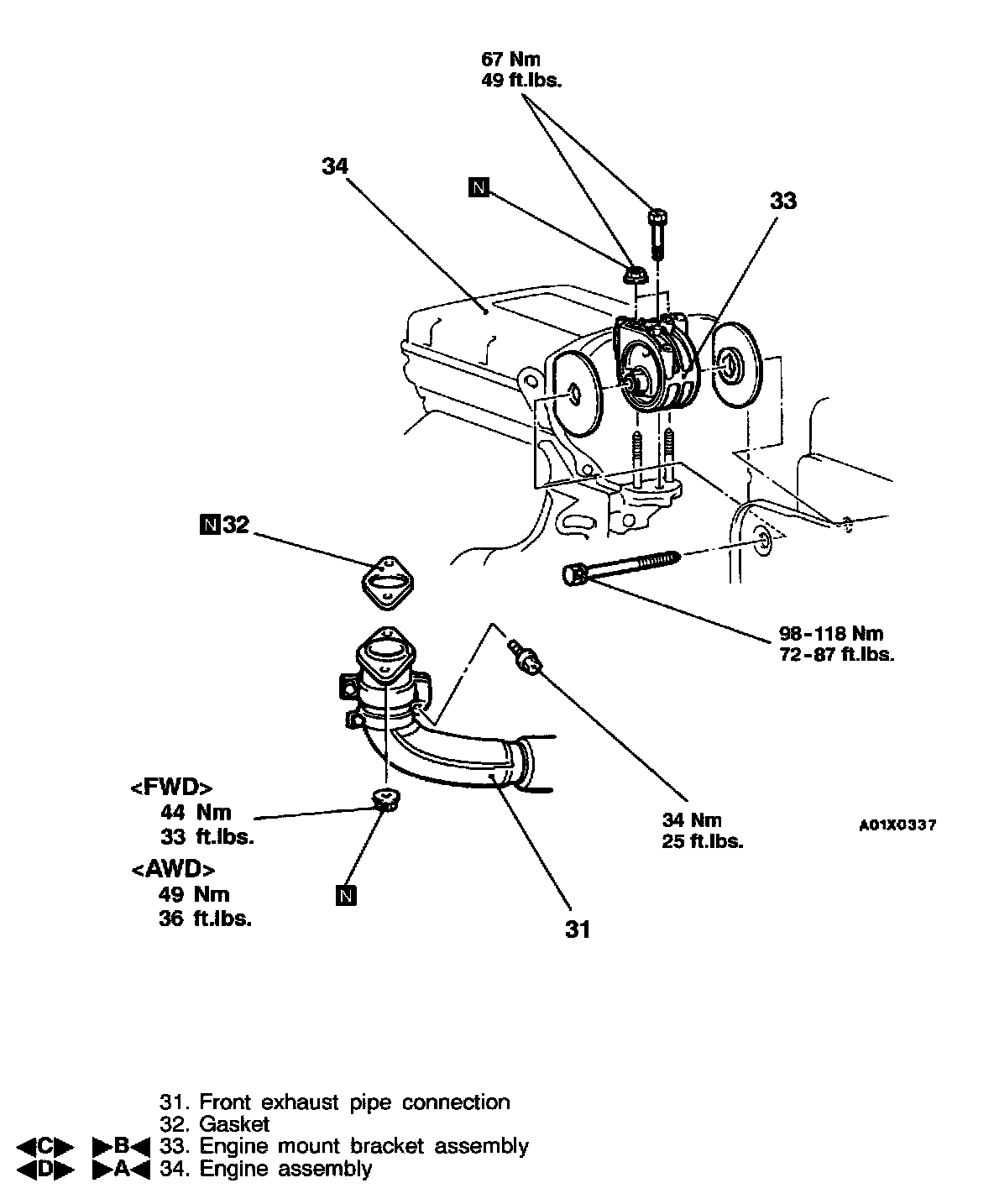 67 Nm
49 ft.lbs.

34

N

33

N 32

98-118 Nm
72-87 ft.lbs.

<FWD>
44 Nm
33 ft.lbs.
<AWD>
49 Nm
36 ft.lbs.

N

34 Nm
25 ft.lbs.

A01X0337

31

31. Front exhaust pipe connection
32. Gasket
◀C▶ ▶B◀ 33. Engine mount bracket assembly
◀D▶ ▶A◀ 34. Engine assembly