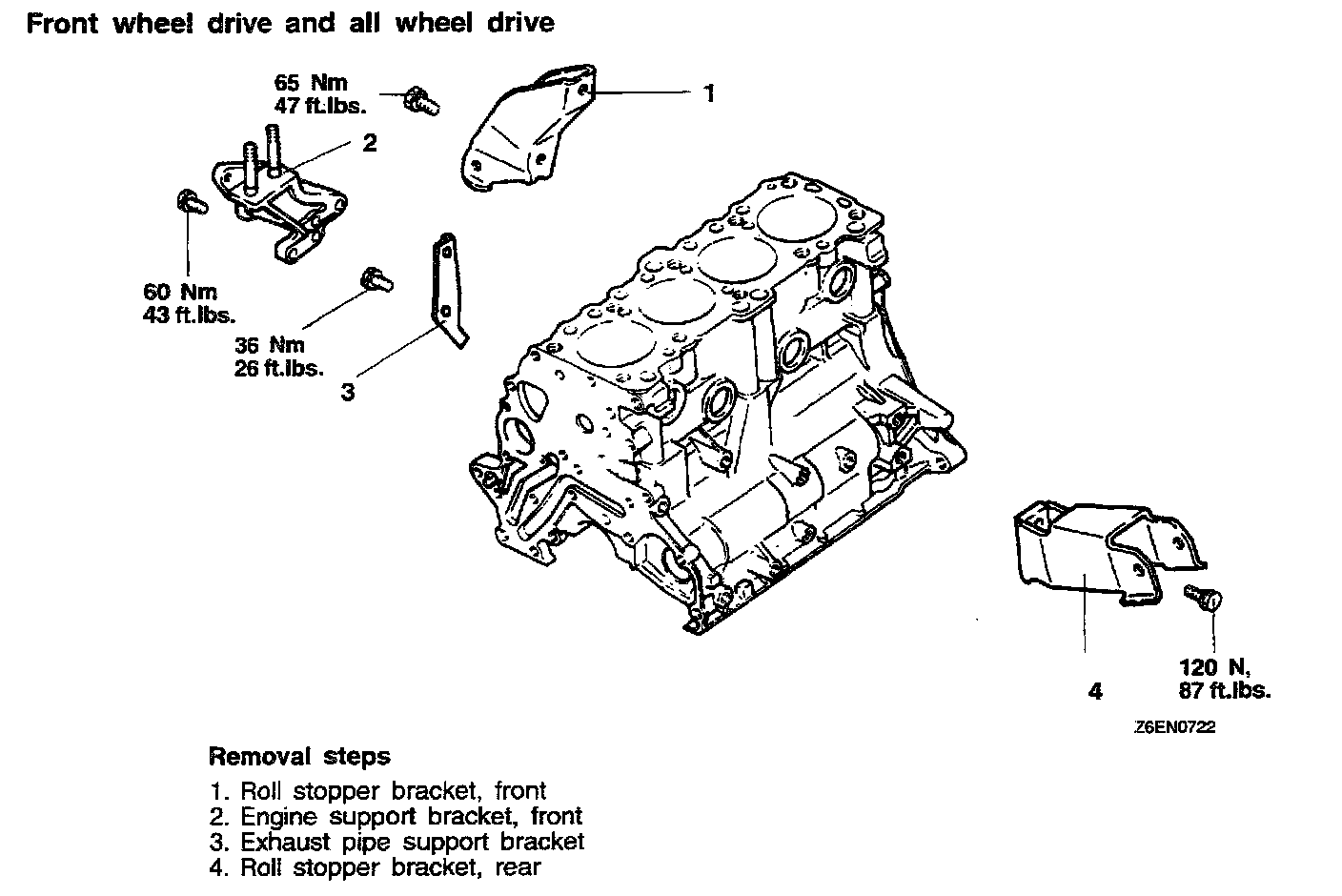 Front wheel drive and all wheel drive

65 Nm
47 ft.lbs.

1

2

60 Nm
43 ft.lbs.

36 Nm
26 ft.lbs.

3

4

120 N,
87 ft.lbs.

Z6EN0722

Removal steps

1. Roll stopper bracket, front
2. Engine support bracket, front
3. Exhaust pipe support bracket
4. Roll stopper bracket, rear