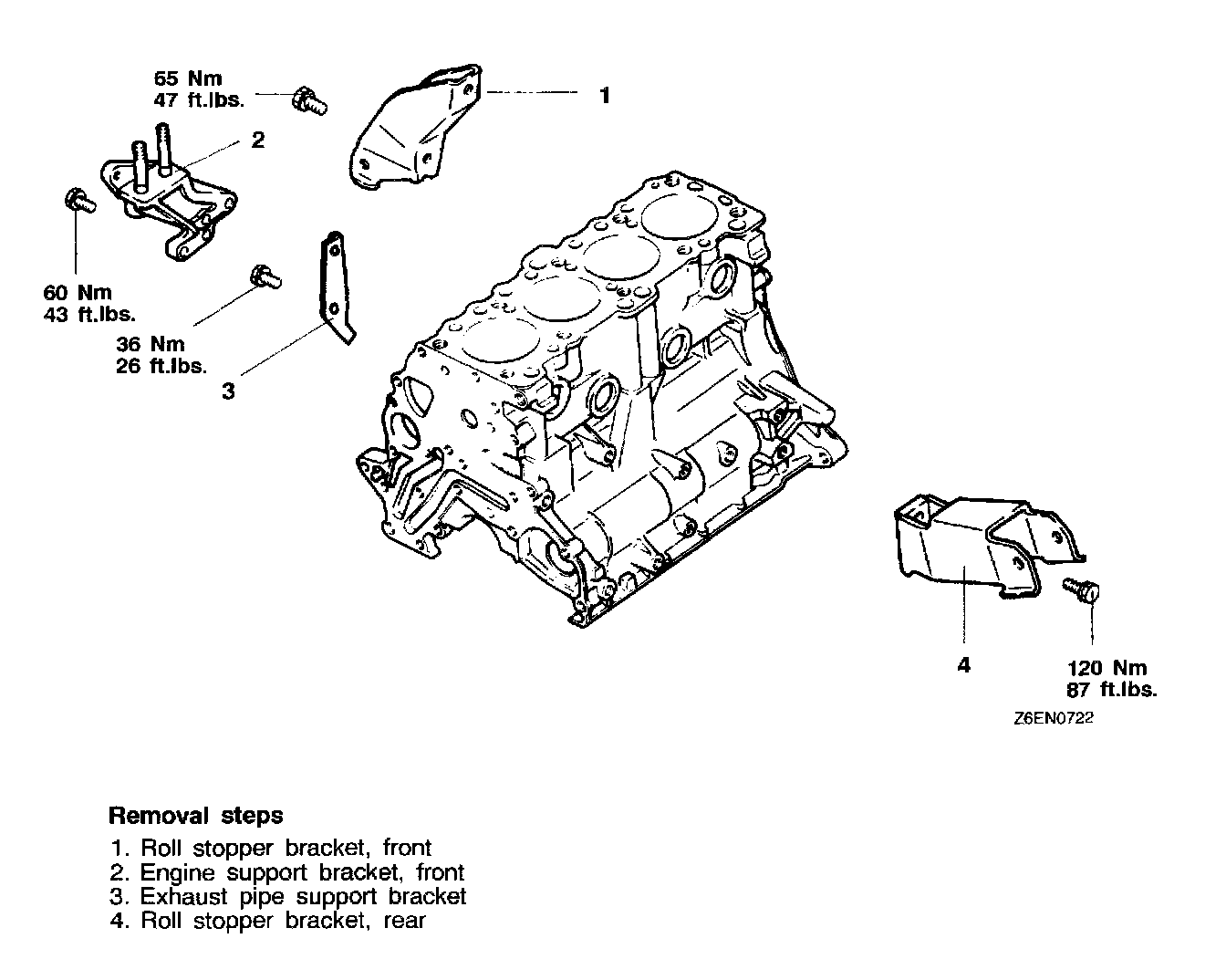 65 Nm
47 ft.lbs.

1

2

60 Nm
43 ft.lbs.

36 Nm
26 ft.lbs.

3

4

120 Nm
87 ft.lbs.

Z6EN0722

Removal steps
1. Roll stopper bracket, front
2. Engine support bracket, front
3. Exhaust pipe support bracket
4. Roll stopper bracket, rear