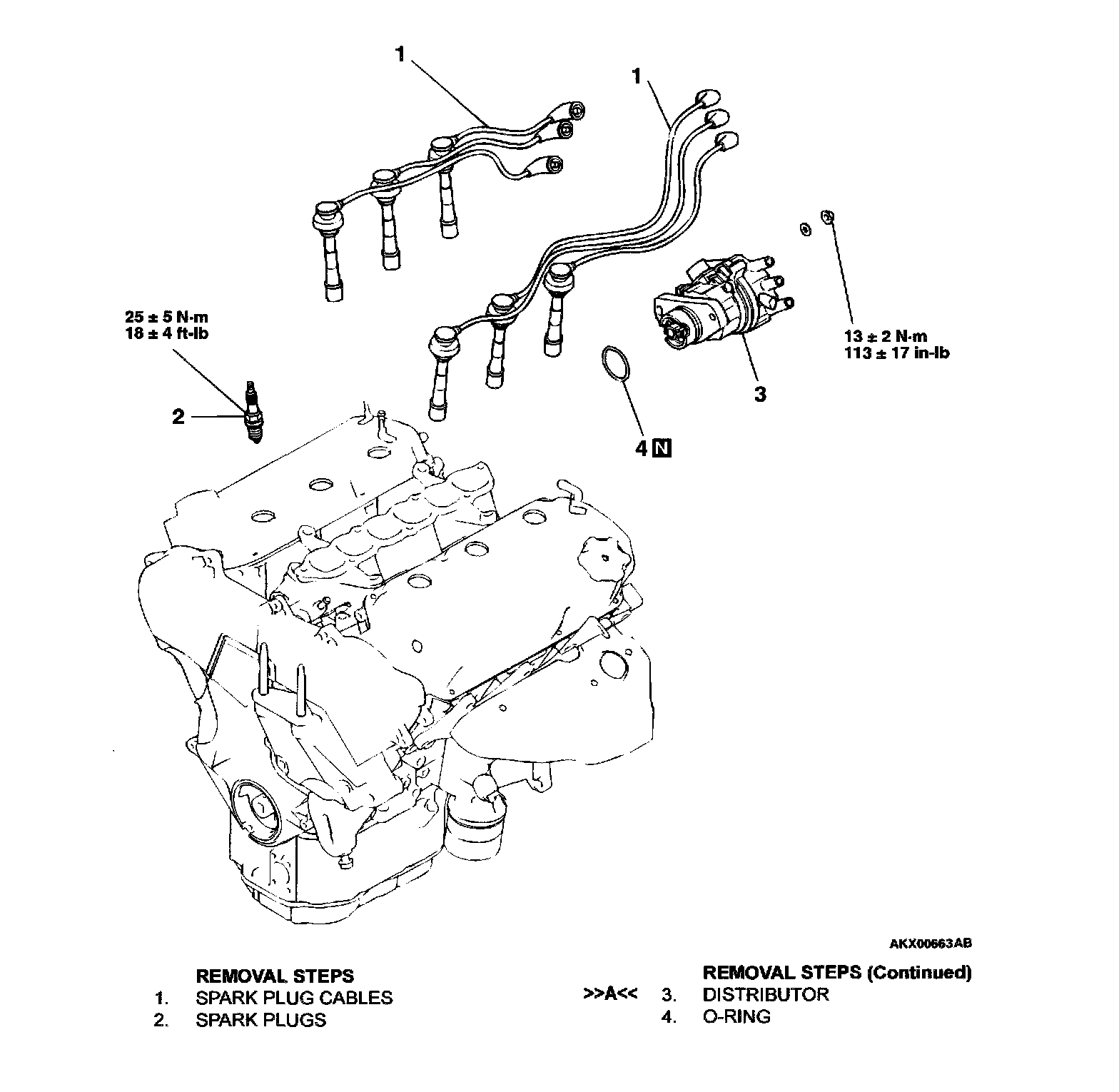 1

1

25 ± 5 N·m
18 ± 4 ft-lb

2

13 ± 2 N·m
113 ± 17 in-lb

3

4 N

AKX00663AB

REMOVAL STEPS
1. SPARK PLUG CABLES
2. SPARK PLUGS

REMOVAL STEPS (Continued)
>>A<< 3. DISTRIBUTOR
4. O-RING