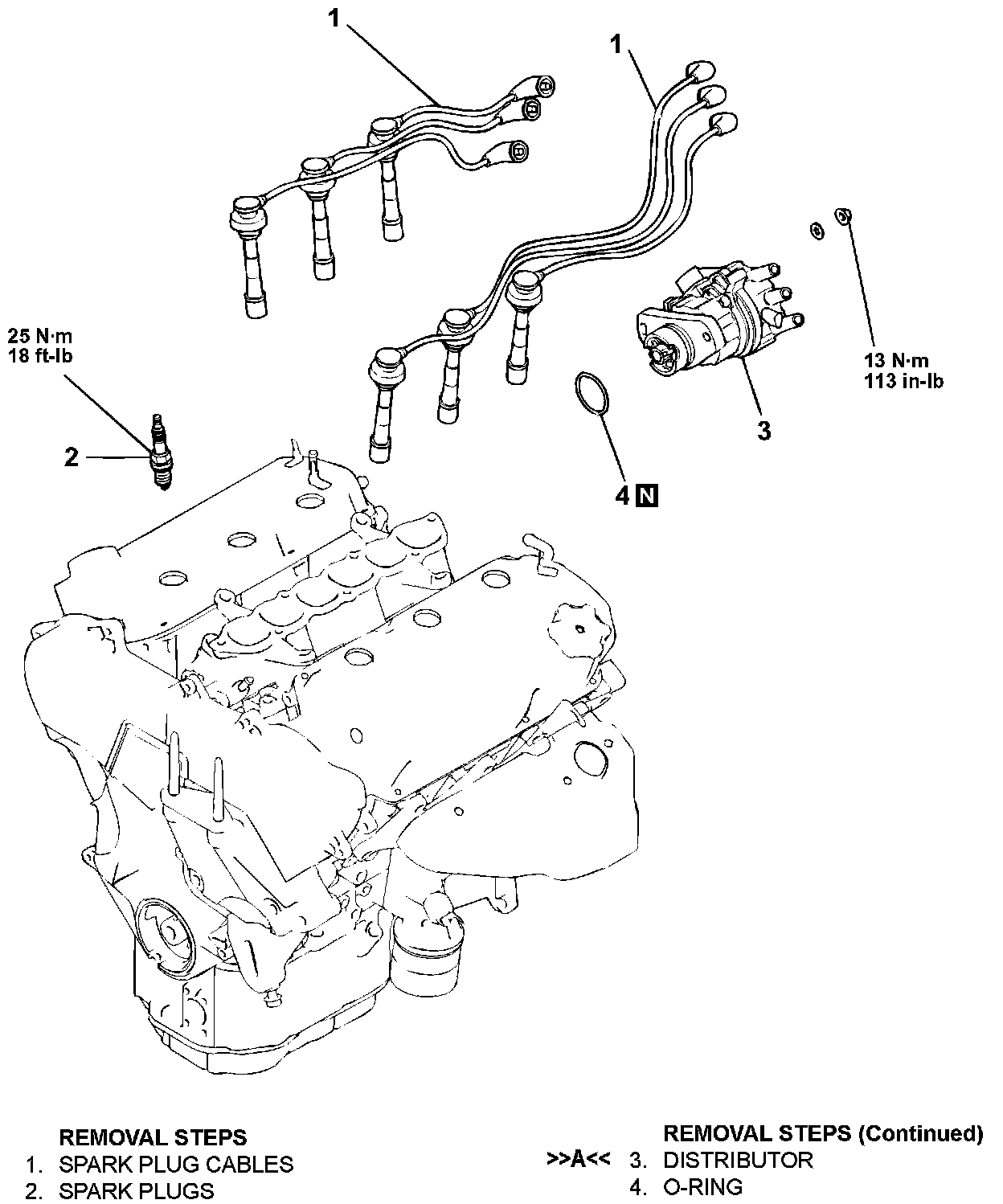 1

1

25 N·m
18 ft-lb

2

13 N·m
113 in-lb

3

4 N

REMOVAL STEPS
1. SPARK PLUG CABLES
2. SPARK PLUGS

REMOVAL STEPS (Continued)
>>A<< 3. DISTRIBUTOR
4. O-RING