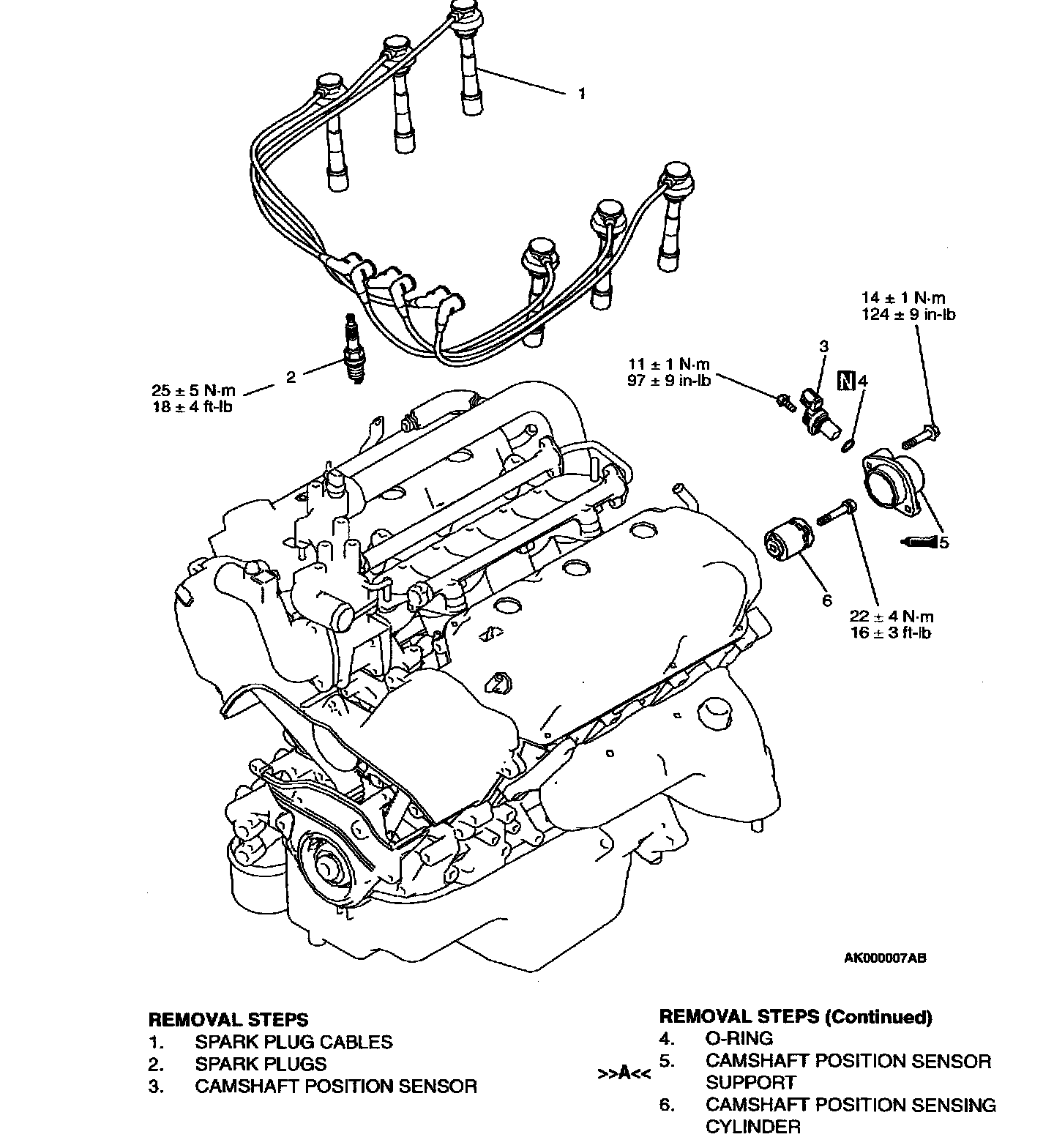 1

14 ± 1 N·m
124 ± 9 in-lb

3

11 ± 1 N·m
97 ± 9 in-lb

N 4

2

25 ± 5 N·m
18 ± 4 ft-lb

5

6

22 ± 4 N·m
16 ± 3 ft-lb

AK000007AB

REMOVAL STEPS
1. SPARK PLUG CABLES
2. SPARK PLUGS
3. CAMSHAFT POSITION SENSOR

REMOVAL STEPS (Continued)
4. O-RING
>>A<< 5. CAMSHAFT POSITION SENSOR SUPPORT
6. CAMSHAFT POSITION SENSING CYLINDER