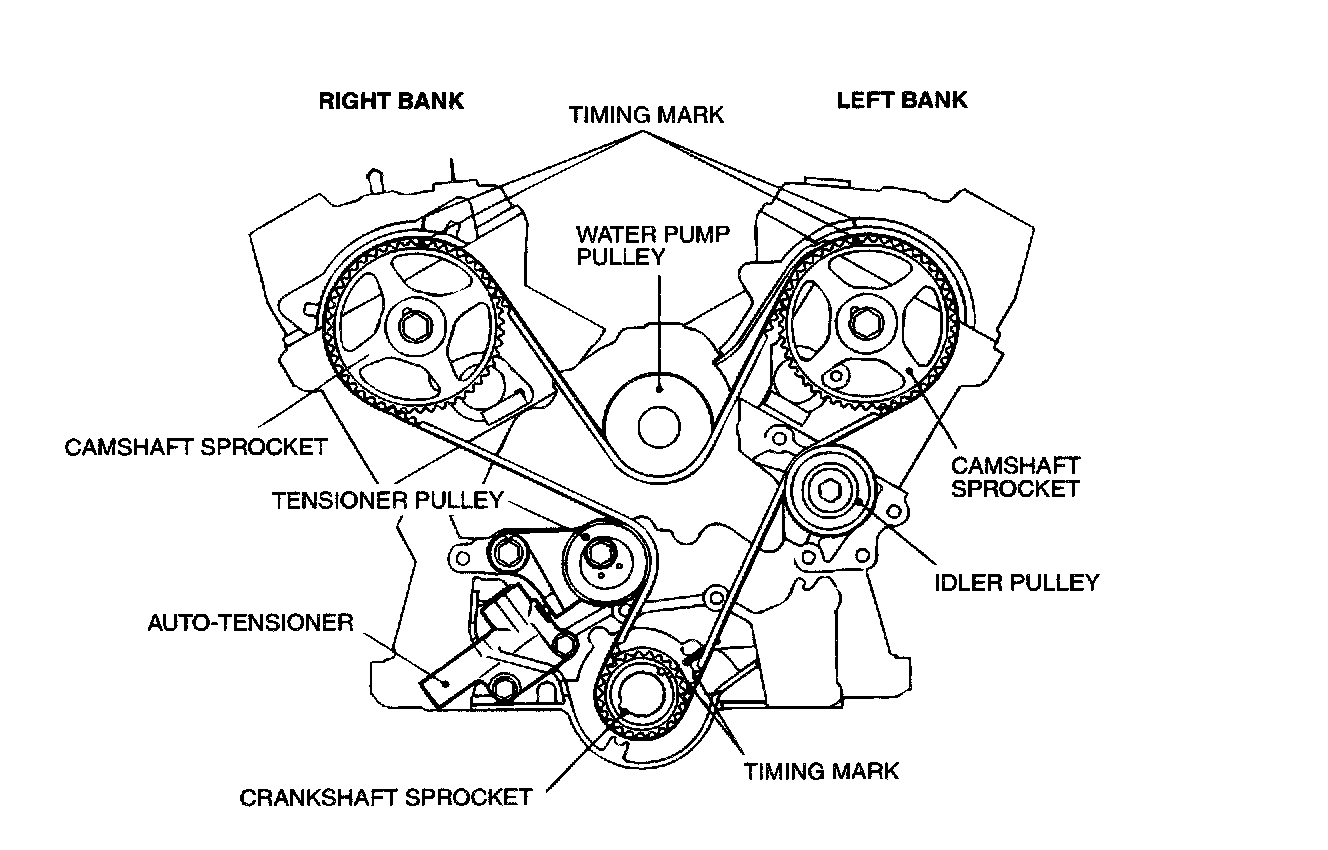 RIGHT BANK
TIMING MARK
LEFT BANK
WATER PUMP PULLEY
CAMSHAFT SPROCKET
CAMSHAFT SPROCKET
TENSIONER PULLEY
IDLER PULLEY
AUTO-TENSIONER
TIMING MARK
CRANKSHAFT SPROCKET