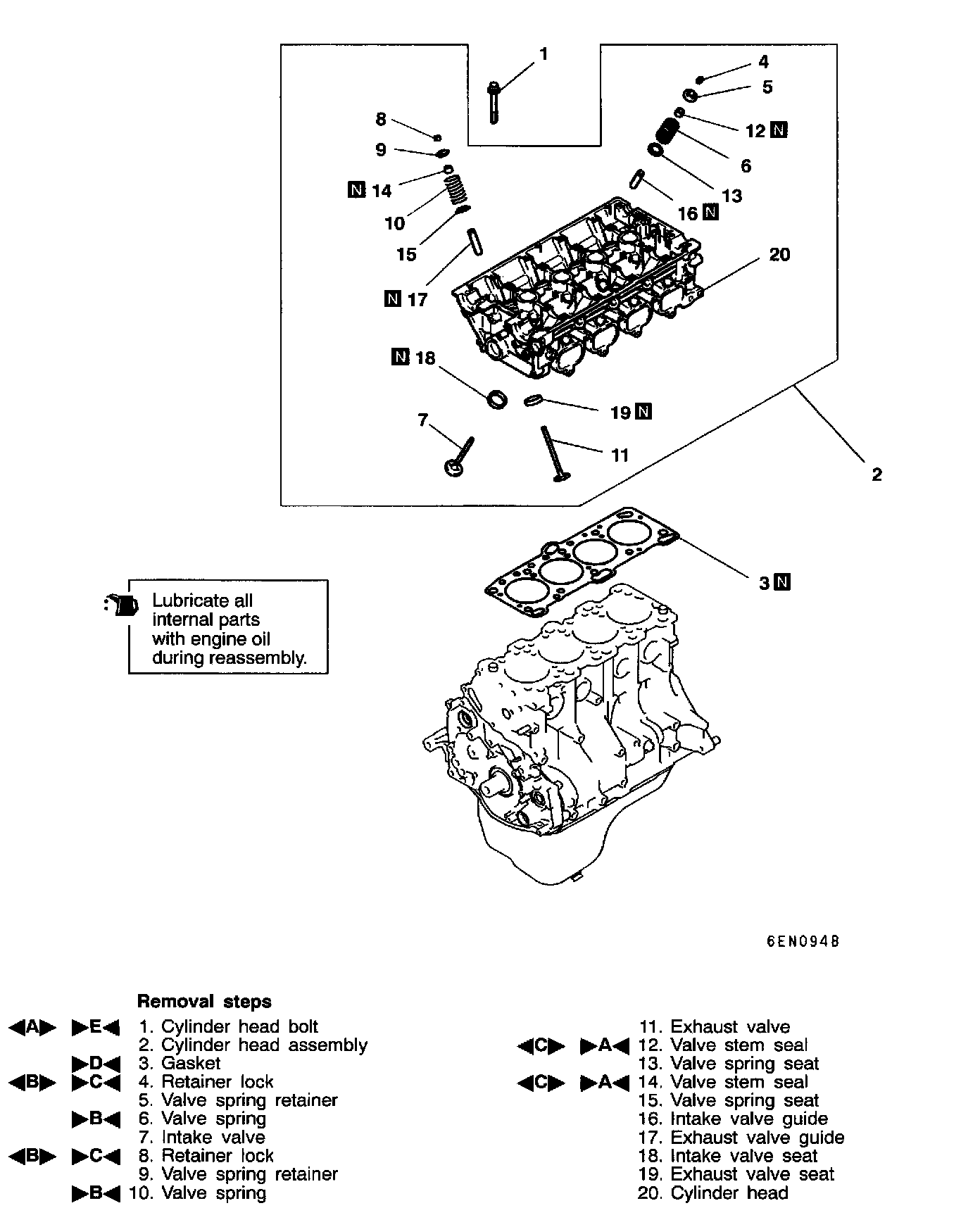 1
4
5
8
12 N
9
6
N 14
13
10
16 N
15
20
N 17
N 18
19 N
7
11
2
3 N

Lubricate all internal parts with engine oil during reassembly.

6EN0948

Removal steps

◀A▶ ▶E◀ 1. Cylinder head bolt
2. Cylinder head assembly
▶D◀ 3. Gasket
◀B▶ ▶C◀ 4. Retainer lock
5. Valve spring retainer
▶B◀ 6. Valve spring
7. Intake valve
◀B▶ ▶C◀ 8. Retainer lock
9. Valve spring retainer
▶B◀ 10. Valve spring

11. Exhaust valve
◀C▶ ▶A◀ 12. Valve stem seal
13. Valve spring seat
◀C▶ ▶A◀ 14. Valve stem seal
15. Valve spring seat
16. Intake valve guide
17. Exhaust valve guide
18. Intake valve seat
19. Exhaust valve seat
20. Cylinder head