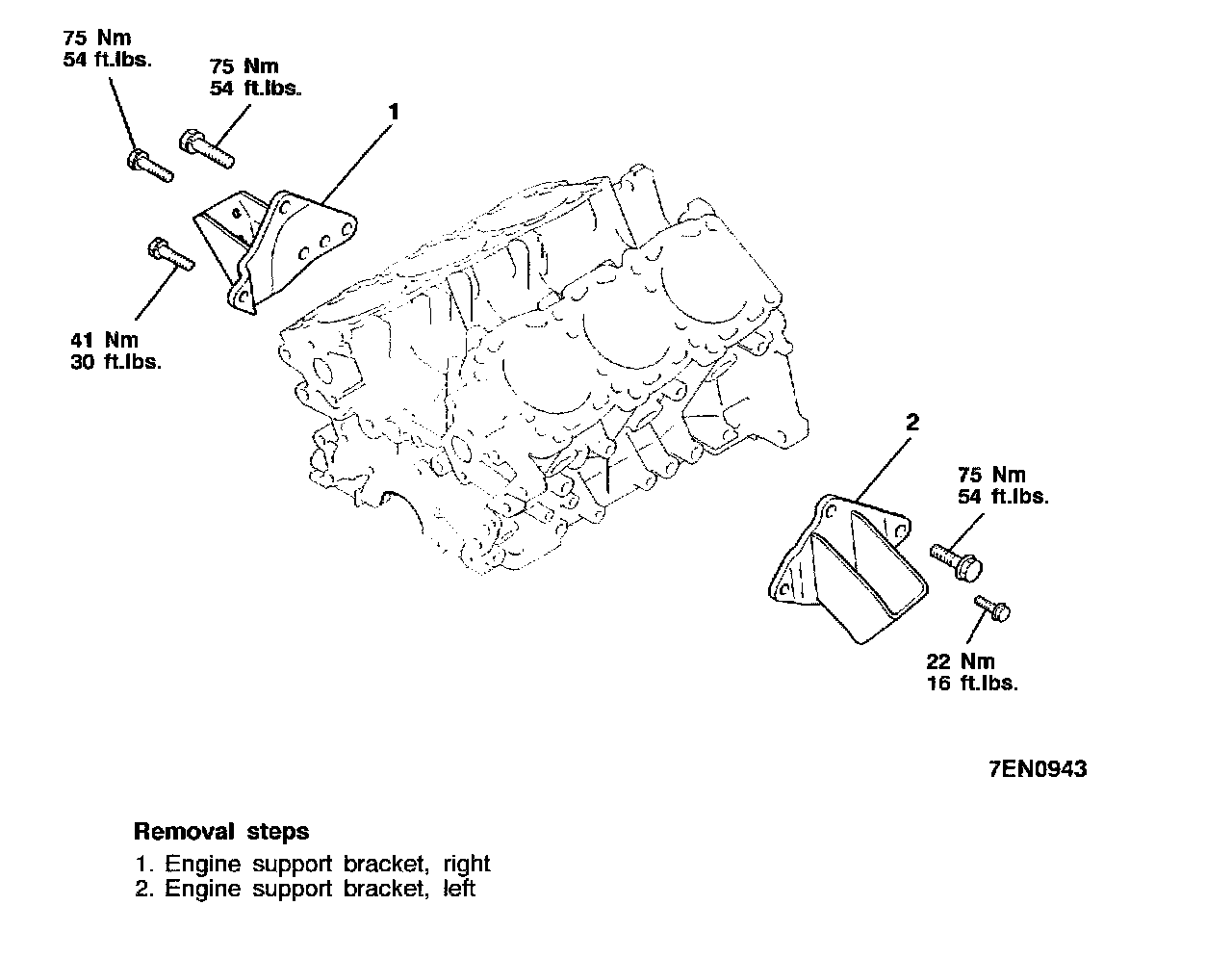 75 Nm
54 ft.lbs.

75 Nm
54 ft.lbs.

1

41 Nm
30 ft.lbs.

2

75 Nm
54 ft.lbs.

22 Nm
16 ft.lbs.

7EN0943

Removal steps
1. Engine support bracket, right
2. Engine support bracket, left