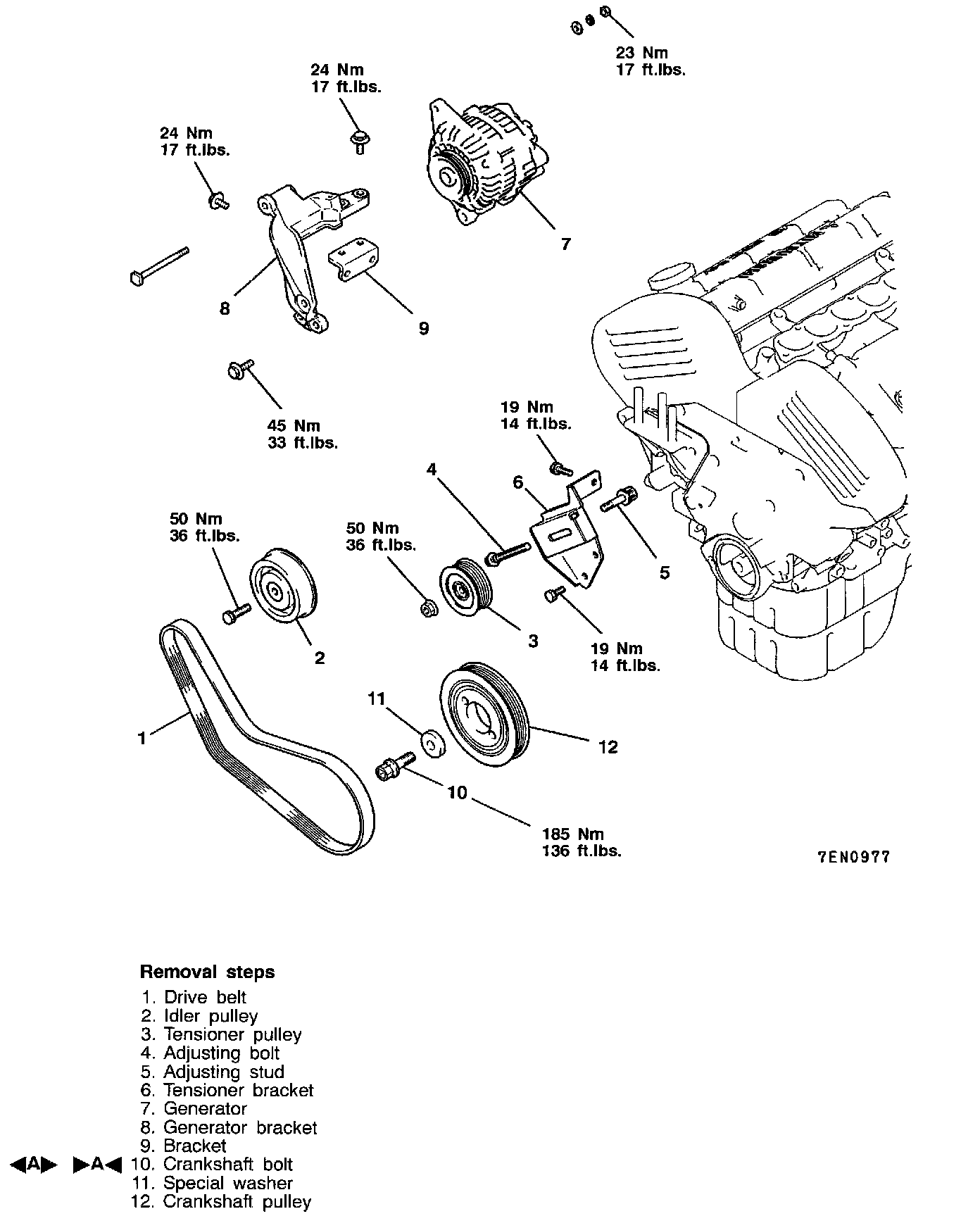 23 Nm
17 ft.lbs.

24 Nm
17 ft.lbs.

24 Nm
17 ft.lbs.

7

8

9

45 Nm
33 ft.lbs.

19 Nm
14 ft.lbs.

4

6

5

50 Nm
36 ft.lbs.

50 Nm
36 ft.lbs.

2

3

19 Nm
14 ft.lbs.

11

1

12

10

185 Nm
136 ft.lbs.

7EN0977

Removal steps

1. Drive belt
2. Idler pulley
3. Tensioner pulley
4. Adjusting bolt
5. Adjusting stud
6. Tensioner bracket
7. Generator
8. Generator bracket
9. Bracket
◀A▶ ▶A◀ 10. Crankshaft bolt
11. Special washer
12. Crankshaft pulley