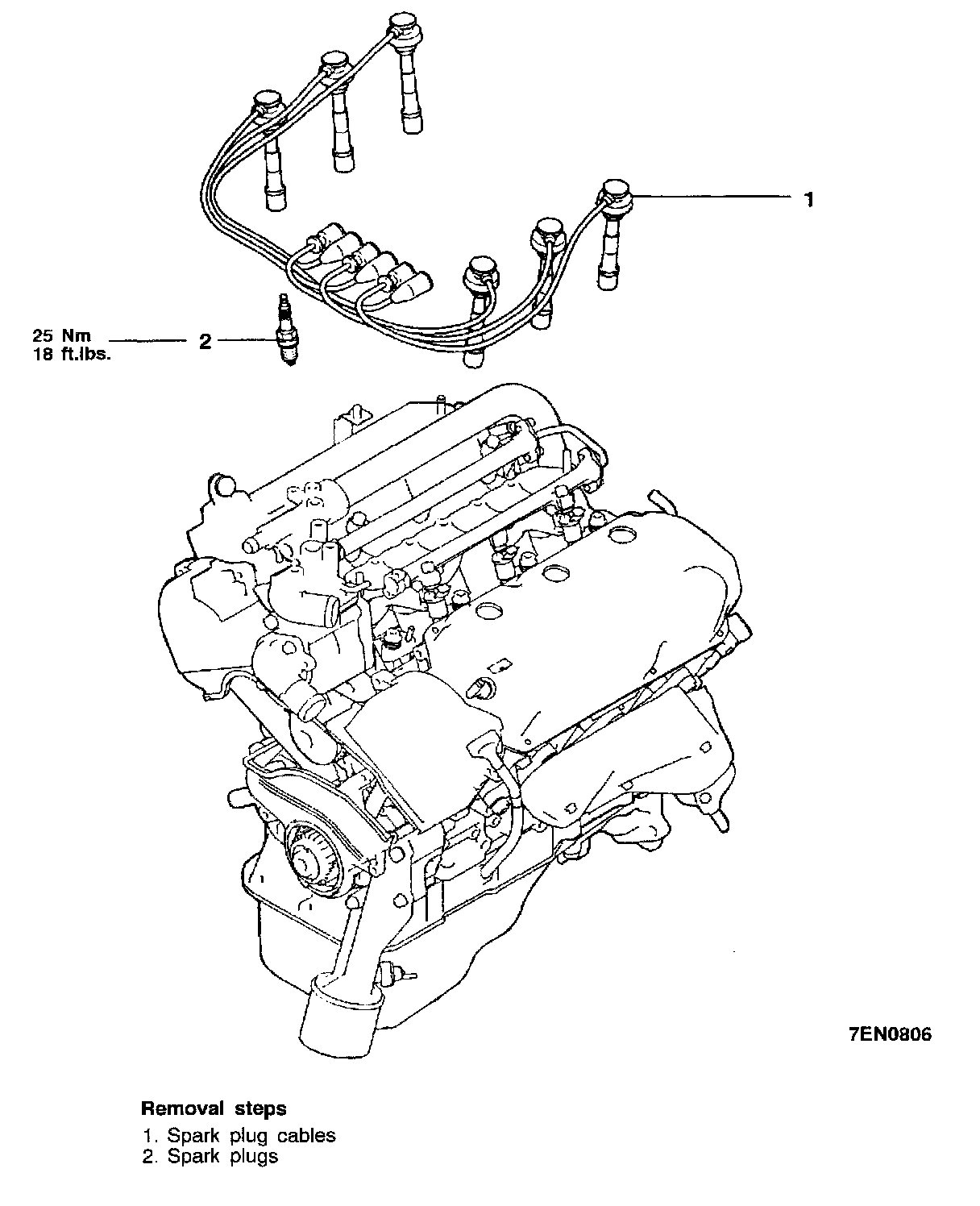 1

25 Nm
18 ft.lbs.

2

7EN0806

Removal steps
1. Spark plug cables
2. Spark plugs