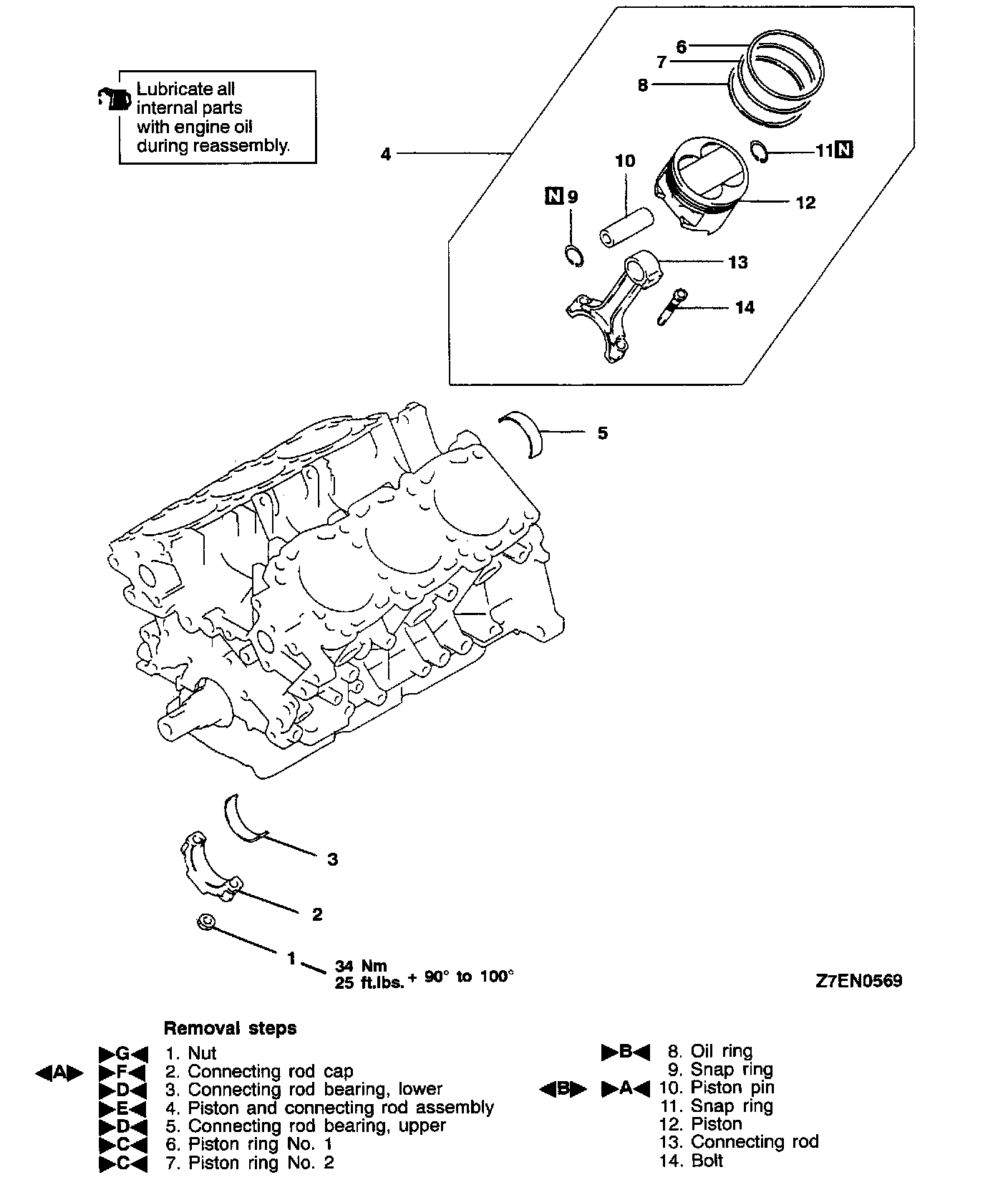 Lubricate all internal parts with engine oil during reassembly.

6
7
8
4
10
11 N
N 9
12
13
14
5
3
2
1
34 Nm
25 ft.lbs. + 90° to 100°

Z7EN0569

Removal steps

▶G◀ 1. Nut
◀A▶ ▶F◀ 2. Connecting rod cap
▶D◀ 3. Connecting rod bearing, lower
▶E◀ 4. Piston and connecting rod assembly
▶D◀ 5. Connecting rod bearing, upper
▶C◀ 6. Piston ring No. 1
▶C◀ 7. Piston ring No. 2

▶B◀ 8. Oil ring
9. Snap ring
◀B▶ ▶A◀ 10. Piston pin
11. Snap ring
12. Piston
13. Connecting rod
14. Bolt