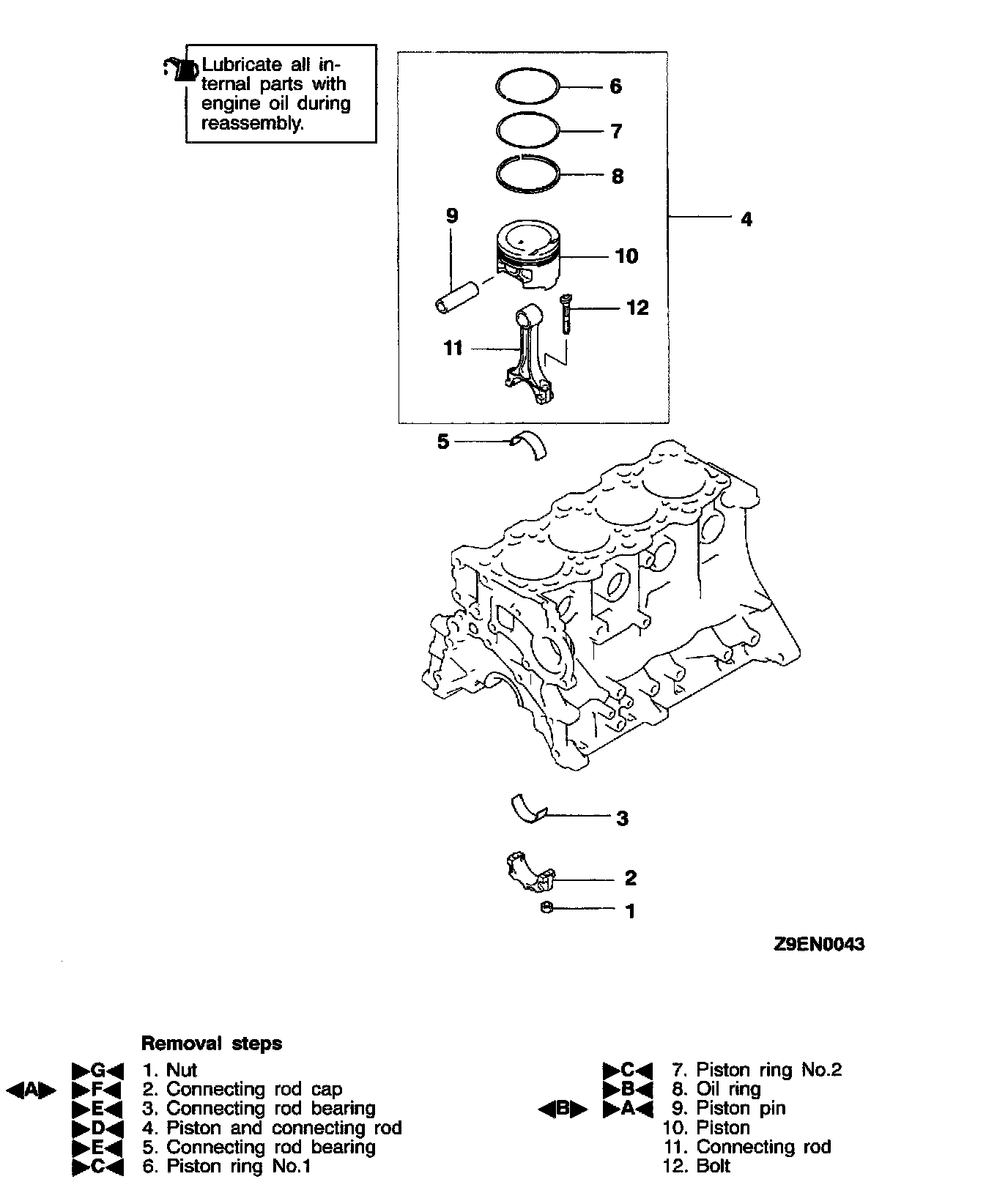 Lubricate all internal parts with engine oil during reassembly.

6
7
8
9
4
10
12
11
5
3
2
1

Z9EN0043

Removal steps

▶G◀ 1. Nut
◀A▶ ▶F◀ 2. Connecting rod cap
▶E◀ 3. Connecting rod bearing
▶D◀ 4. Piston and connecting rod
▶E◀ 5. Connecting rod bearing
▶C◀ 6. Piston ring No.1
▶C◀ 7. Piston ring No.2
▶B◀ 8. Oil ring
◀B▶ ▶A◀ 9. Piston pin
10. Piston
11. Connecting rod
12. Bolt