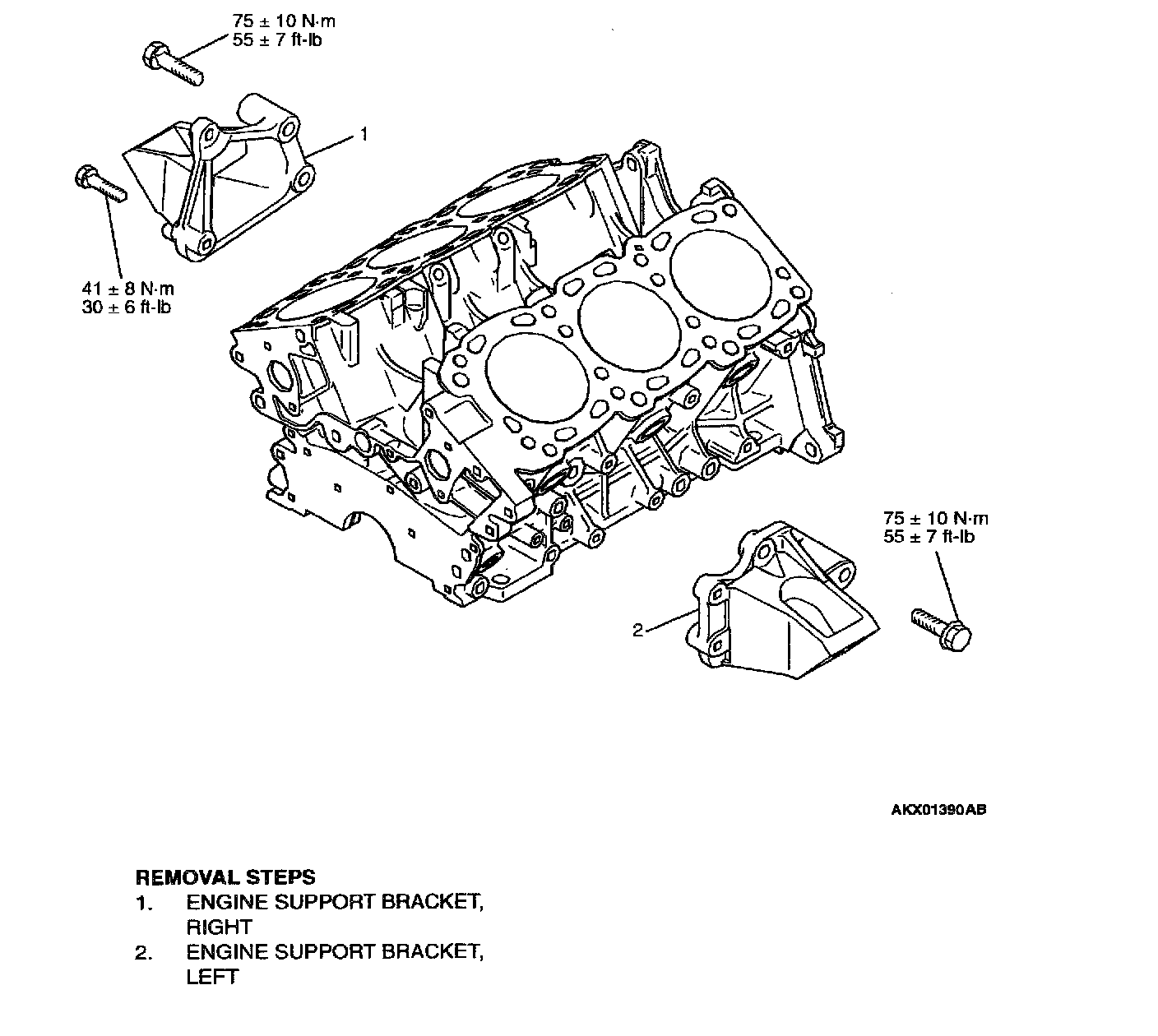 75 ± 10 N·m
55 ± 7 ft-lb

1

41 ± 8 N·m
30 ± 6 ft-lb

75 ± 10 N·m
55 ± 7 ft-lb

2

AKX01390AB

REMOVAL STEPS
1. ENGINE SUPPORT BRACKET, RIGHT
2. ENGINE SUPPORT BRACKET, LEFT