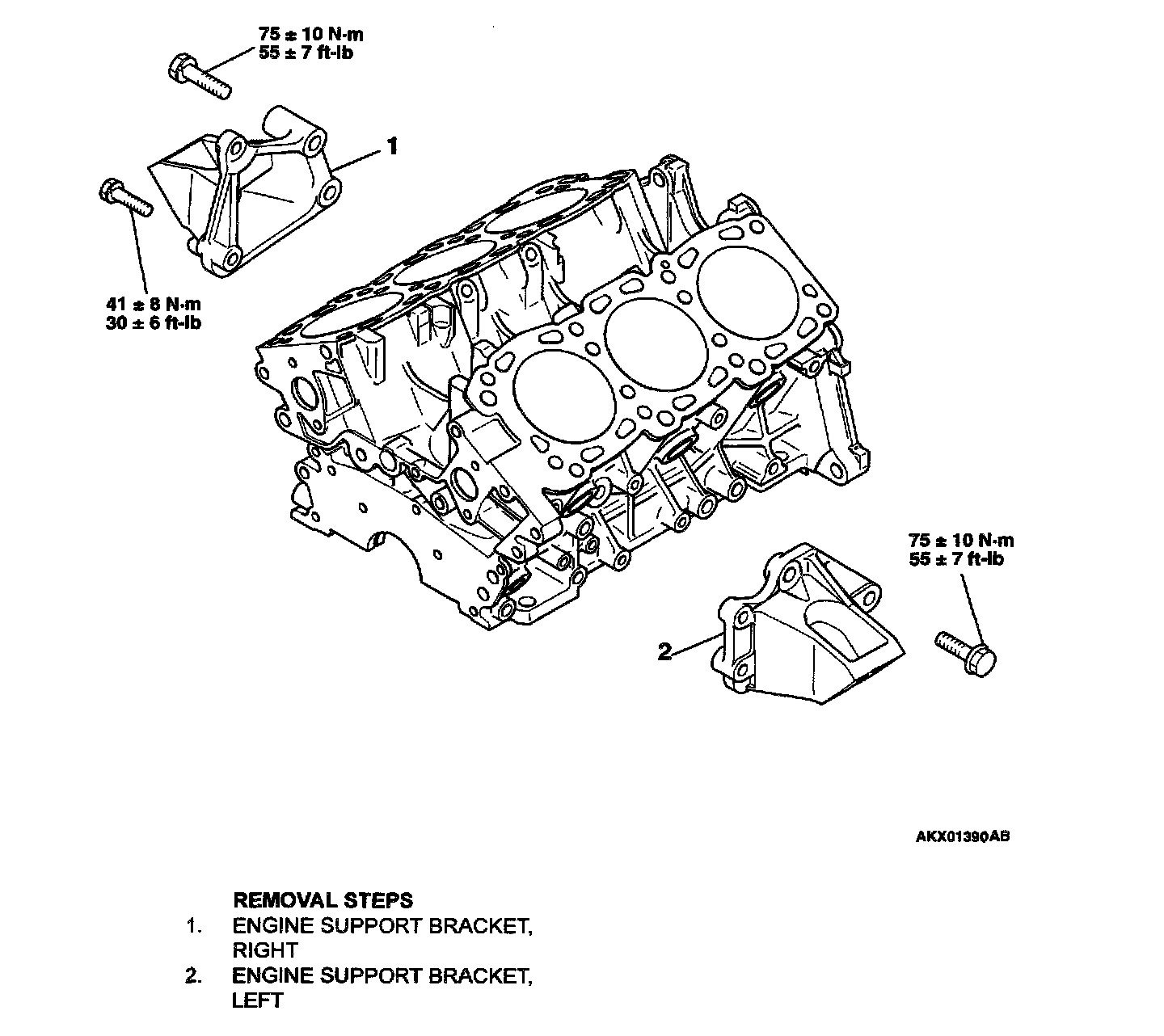 75 ± 10 N·m
55 ± 7 ft-lb

1

41 ± 8 N·m
30 ± 6 ft-lb

75 ± 10 N·m
55 ± 7 ft-lb

2

AKX01390AB

REMOVAL STEPS
1. ENGINE SUPPORT BRACKET, RIGHT
2. ENGINE SUPPORT BRACKET, LEFT