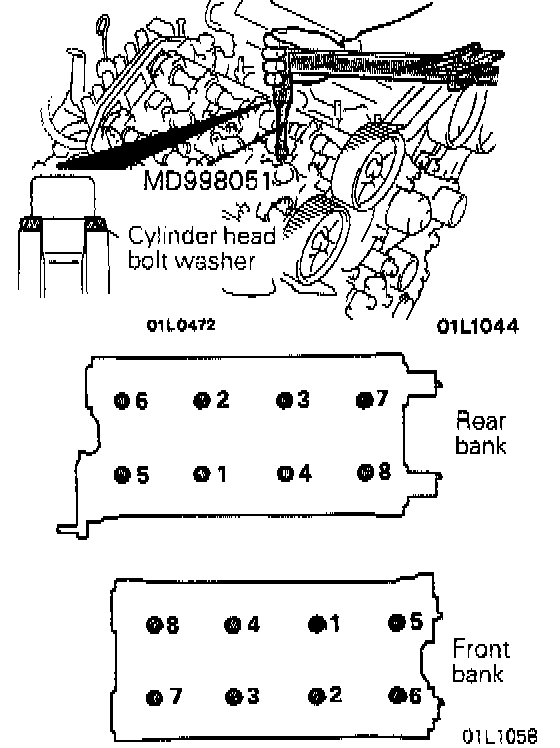 MD998051

Cylinder head bolt washer

01L0472

01L1044

6 2 3 7
5 1 4 8

Rear bank

8 4 1 5
7 3 2 6

Front bank

01L1058