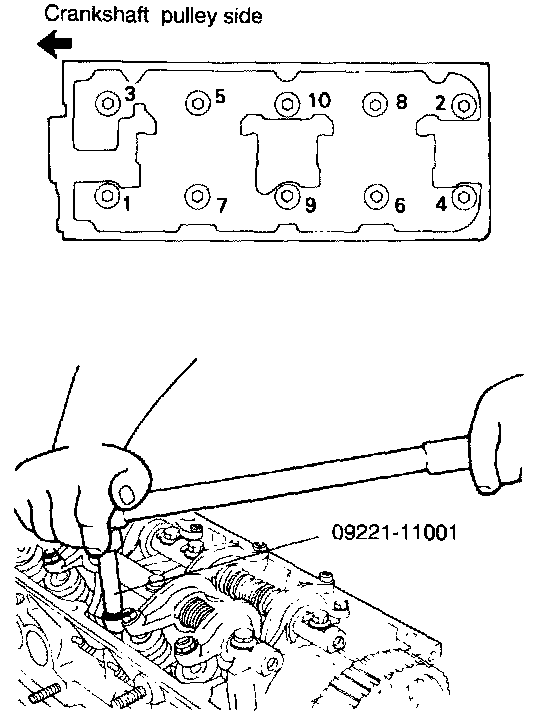 Crankshaft pulley side

3
5
10
8
2
1
7
9
6
4

09221-11001