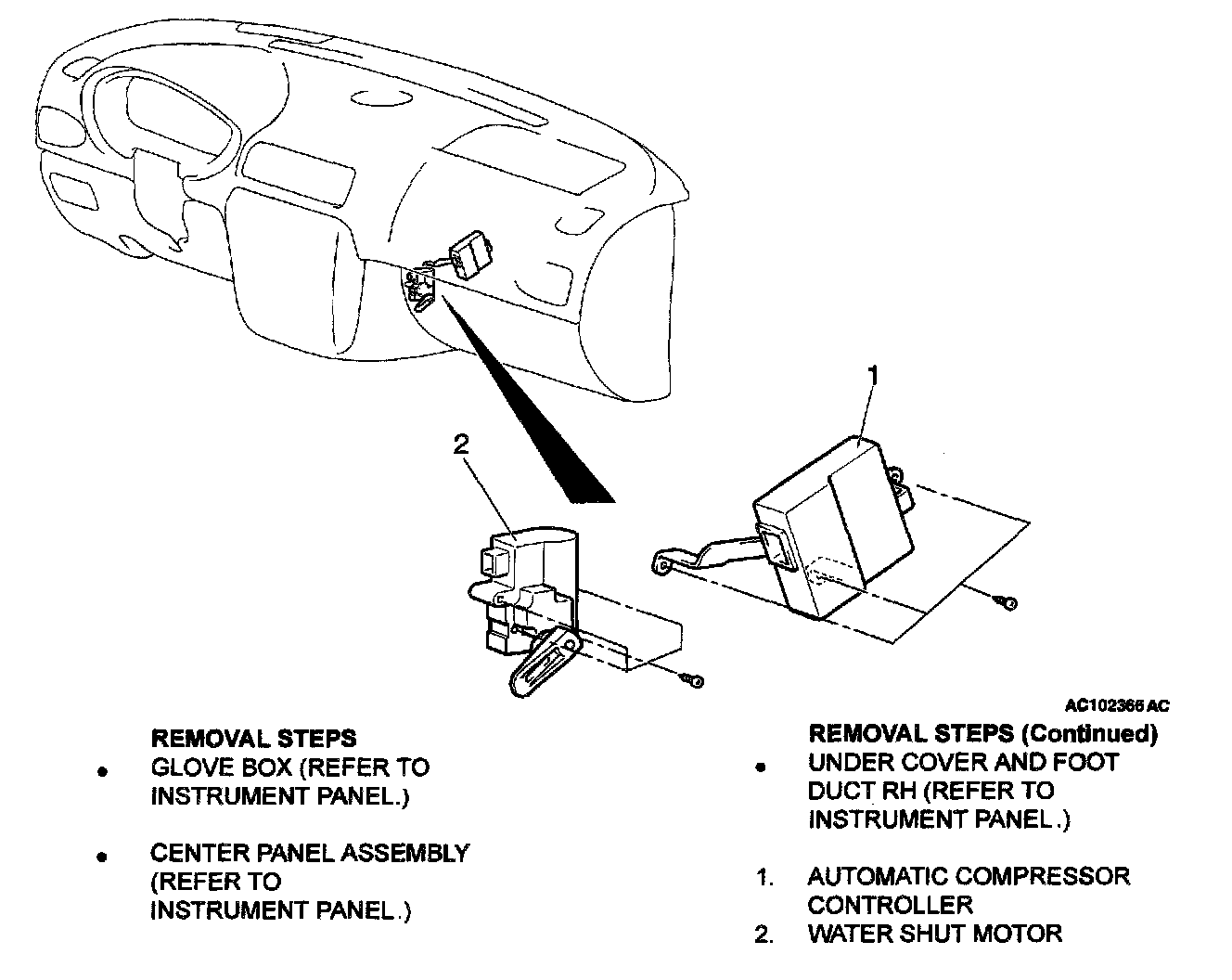 1

2

AC102366 AC

REMOVAL STEPS
• GLOVE BOX (REFER TO INSTRUMENT PANEL.)

• CENTER PANEL ASSEMBLY (REFER TO INSTRUMENT PANEL.)

REMOVAL STEPS (Continued)
• UNDER COVER AND FOOT DUCT RH (REFER TO INSTRUMENT PANEL.)

1. AUTOMATIC COMPRESSOR CONTROLLER
2. WATER SHUT MOTOR