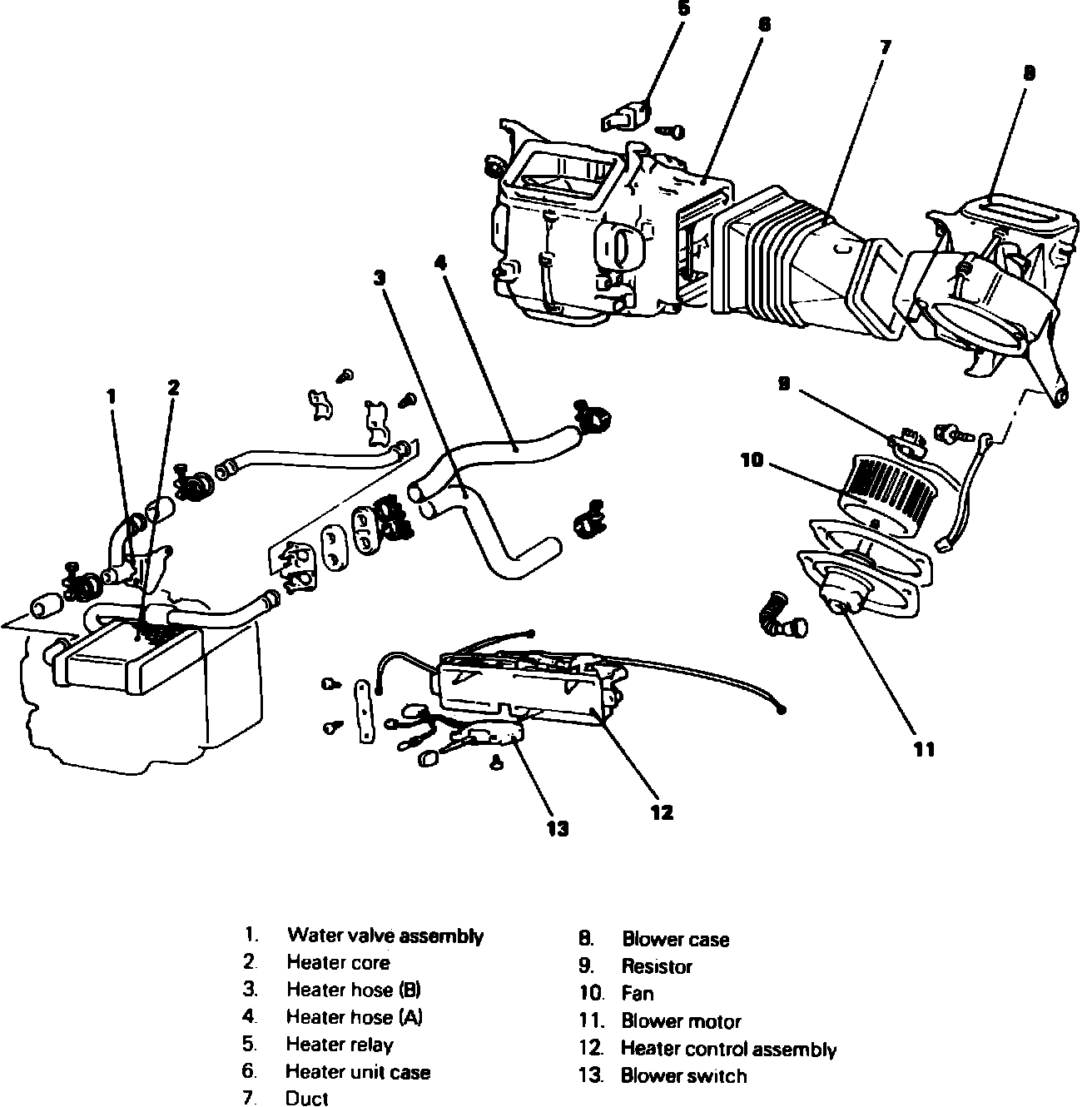 5
6
7
8
3
4
1
2
9
10
11
12
13

1. Water valve assembly
2. Heater core
3. Heater hose (B)
4. Heater hose (A)
5. Heater relay
6. Heater unit case
7. Duct

8. Blower case
9. Resistor
10. Fan
11. Blower motor
12. Heater control assembly
13. Blower switch