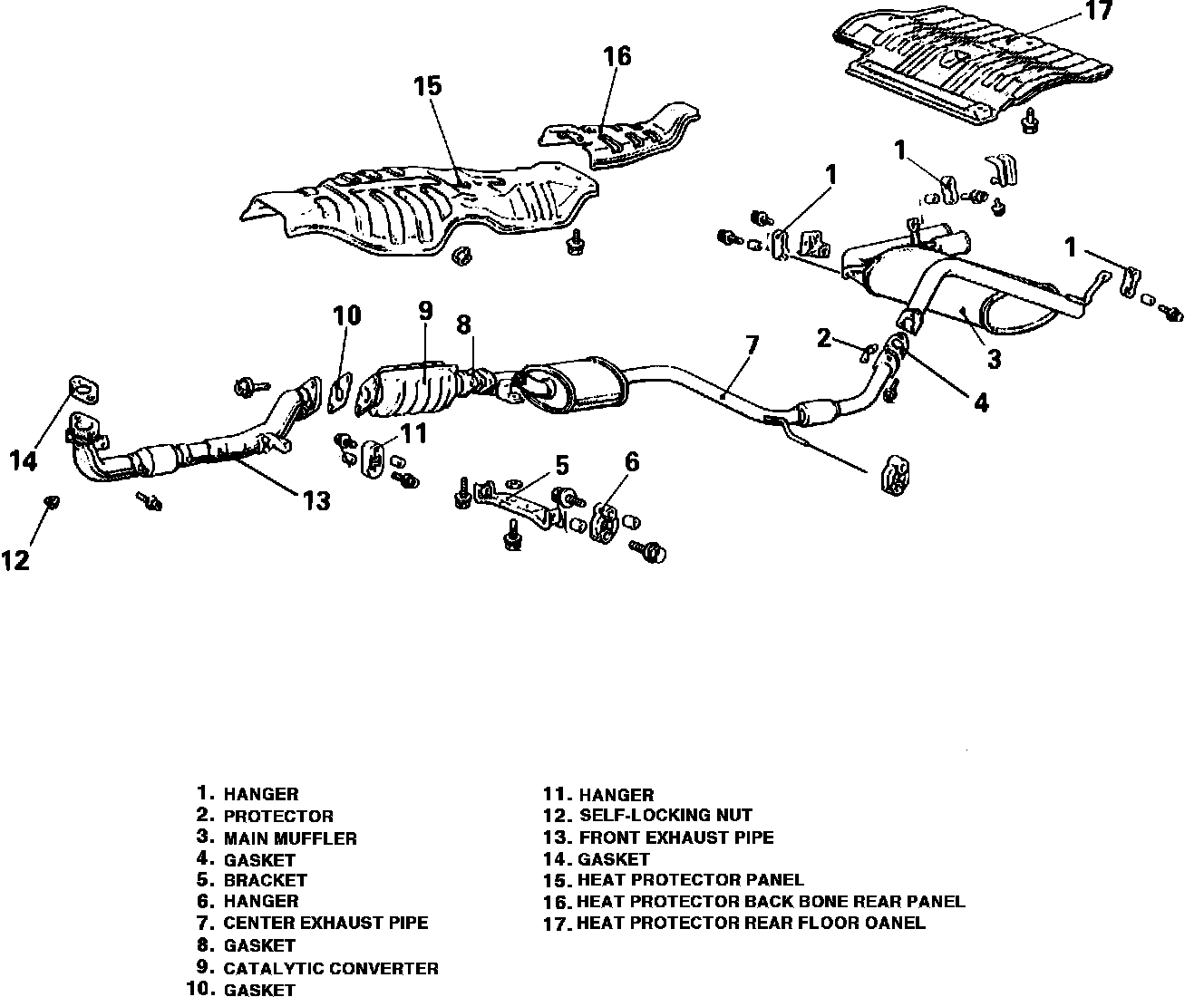 17
16
15
1
1
1
10
9
8
7
2
3
4
14
11
13
5
6
12

1. HANGER
2. PROTECTOR
3. MAIN MUFFLER
4. GASKET
5. BRACKET
6. HANGER
7. CENTER EXHAUST PIPE
8. GASKET
9. CATALYTIC CONVERTER
10. GASKET

11. HANGER
12. SELF-LOCKING NUT
13. FRONT EXHAUST PIPE
14. GASKET
15. HEAT PROTECTOR PANEL
16. HEAT PROTECTOR BACK BONE REAR PANEL
17. HEAT PROTECTOR REAR FLOOR OANEL