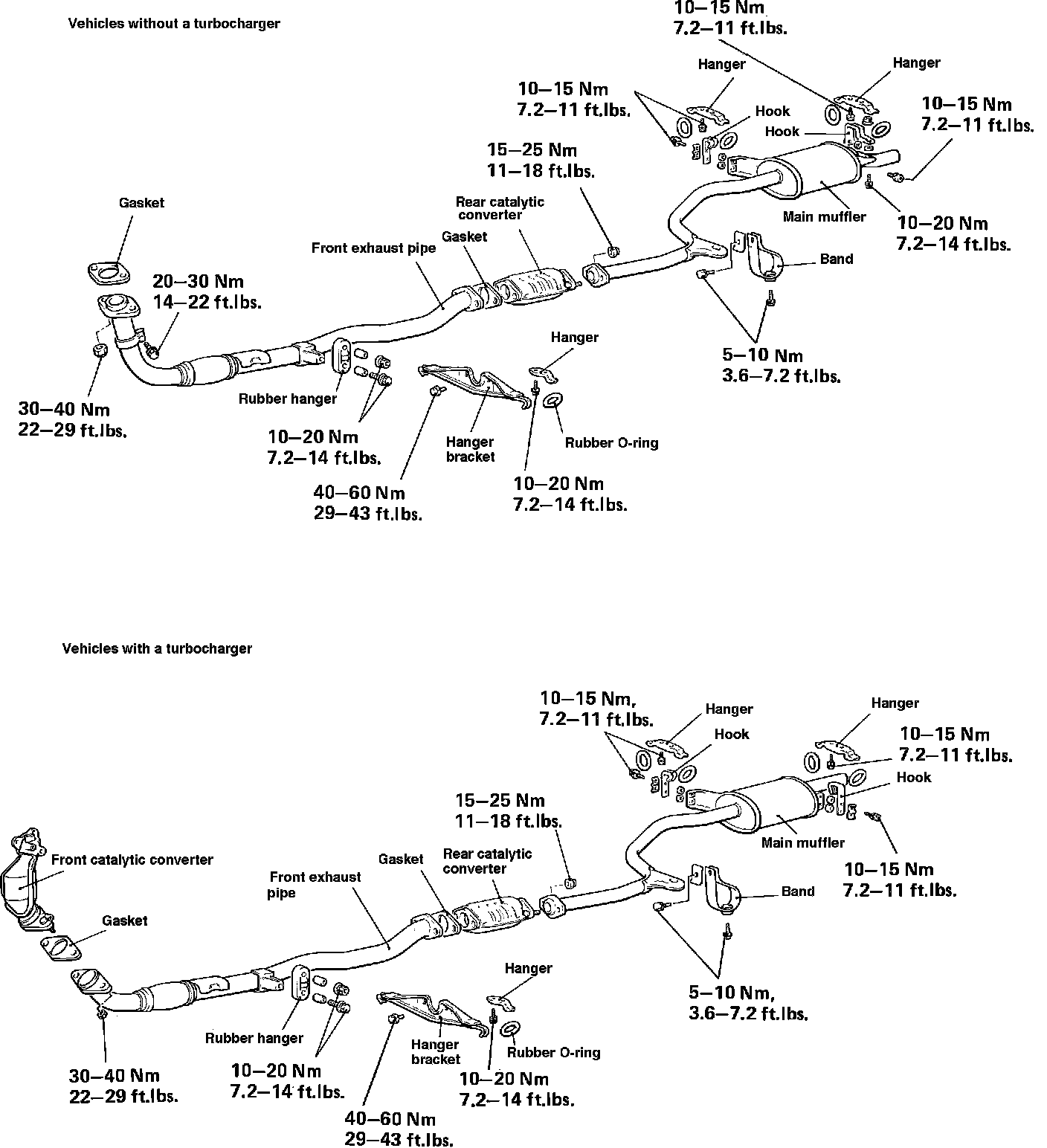 Vehicles without a turbocharger

10–15 Nm
7.2–11 ft.lbs.

Hanger

Hanger

10–15 Nm
7.2–11 ft.lbs.

Hook

Hook

10–15 Nm
7.2–11 ft.lbs.

15–25 Nm
11–18 ft.lbs.

Gasket

Rear catalytic converter

Main muffler

10–20 Nm
7.2–14 ft.lbs.

Front exhaust pipe

Gasket

Band

20–30 Nm
14–22 ft.lbs.

Hanger

5–10 Nm
3.6–7.2 ft.lbs.

Rubber hanger

30–40 Nm
22–29 ft.lbs.

10–20 Nm
7.2–14 ft.lbs.

Hanger bracket

Rubber O-ring

40–60 Nm
29–43 ft.lbs.

10–20 Nm
7.2–14 ft.lbs.

Vehicles with a turbocharger

10–15 Nm,
7.2–11 ft.lbs.

Hanger

Hanger

Hook

10–15 Nm
7.2–11 ft.lbs.

Hook

15–25 Nm
11–18 ft.lbs.

Main muffler

Front catalytic converter

Gasket

Rear catalytic converter

10–15 Nm
7.2–11 ft.lbs.

Front exhaust pipe

Band

Gasket

Hanger

5–10 Nm,
3.6–7.2 ft.lbs.

Rubber hanger

Hanger bracket

Rubber O-ring

30–40 Nm
22–29 ft.lbs.

10–20 Nm
7.2–14 ft.lbs.

10–20 Nm
7.2–14 ft.lbs.

40–60 Nm
29–43 ft.lbs.