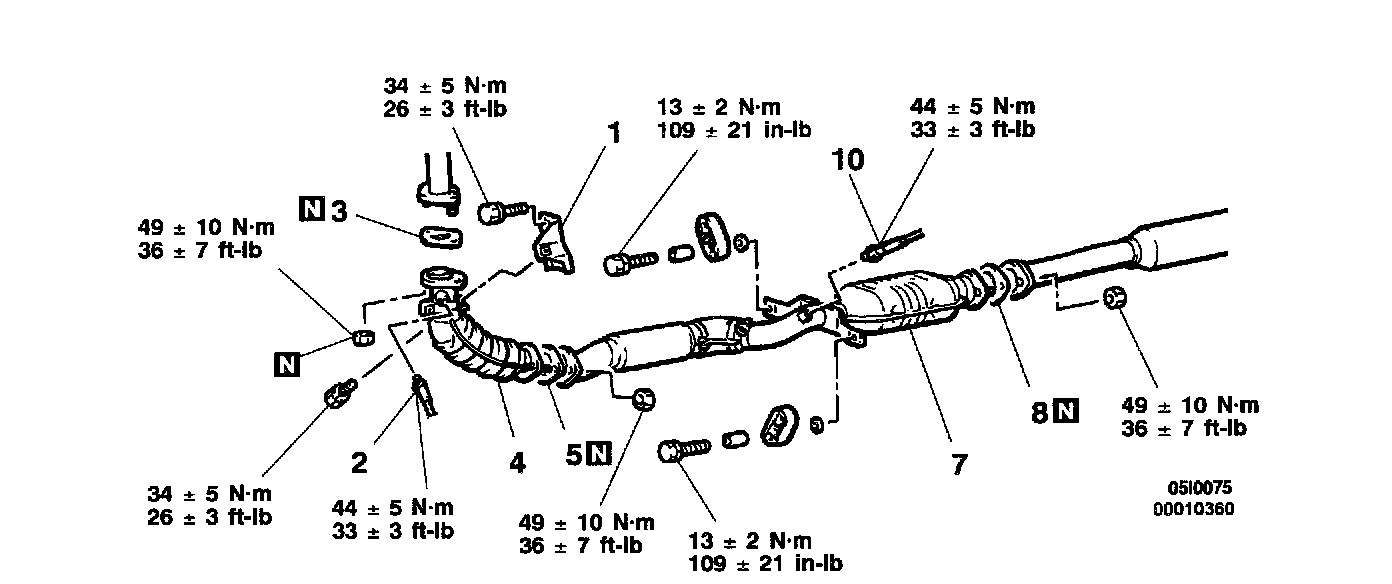 34 ± 5 N·m
26 ± 3 ft-lb

13 ± 2 N·m
109 ± 21 in-lb

44 ± 5 N·m
33 ± 3 ft-lb

1

10

N 3

49 ± 10 N·m
36 ± 7 ft-lb

N

2

4

5 N

7

8 N

49 ± 10 N·m
36 ± 7 ft-lb

34 ± 5 N·m
26 ± 3 ft-lb

44 ± 5 N·m
33 ± 3 ft-lb

49 ± 10 N·m
36 ± 7 ft-lb

13 ± 2 N·m
109 ± 21 in-lb

05I0075
00010360