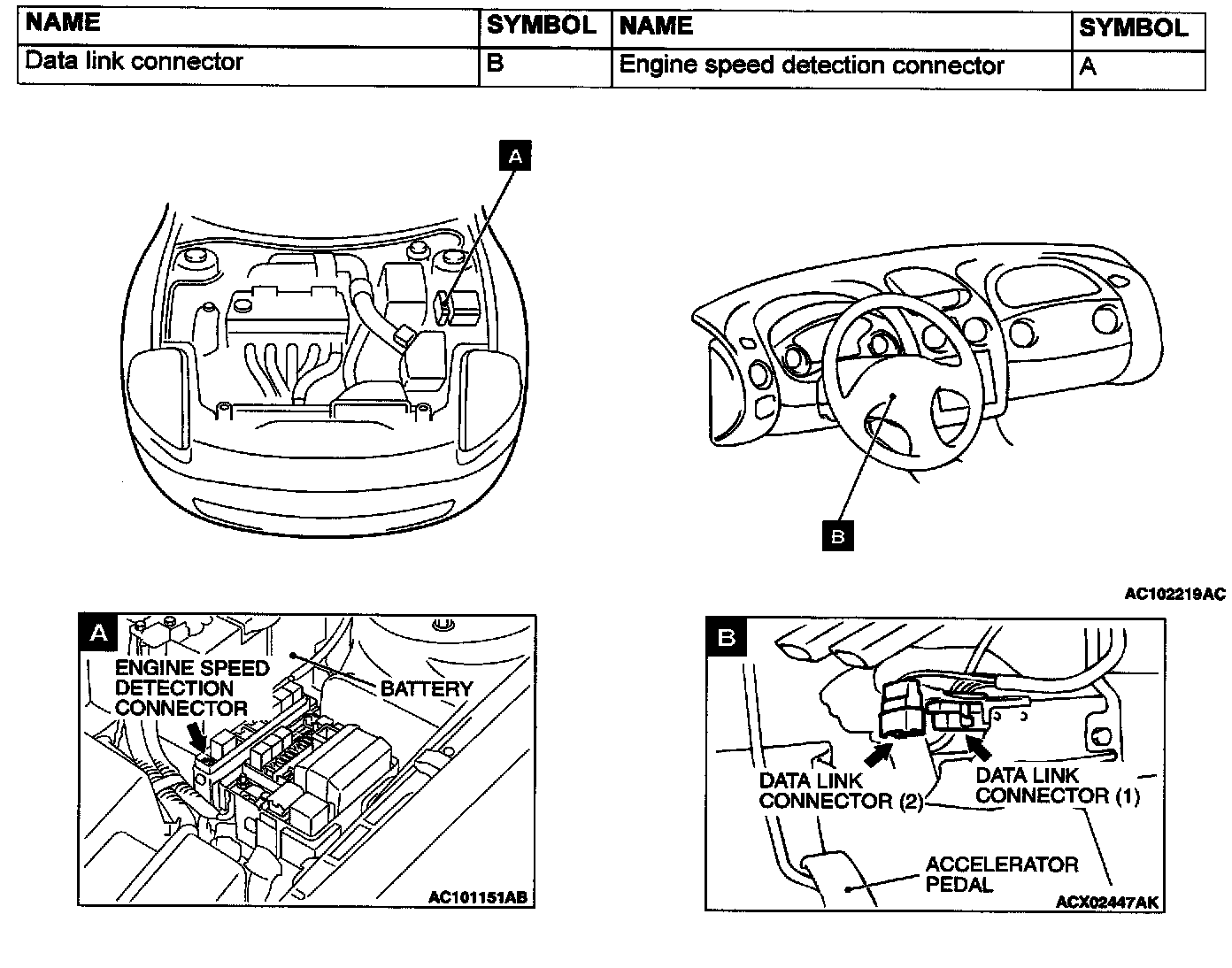 | NAME | SYMBOL | NAME | SYMBOL |
|---|---|---|---|
| Data link connector | B | Engine speed detection connector | A |

A

B

AC102219AC

A

ENGINE SPEED DETECTION CONNECTOR

BATTERY

AC101151AB

B

DATA LINK CONNECTOR (2)

DATA LINK CONNECTOR (1)

ACCELERATOR PEDAL

ACX02447AK