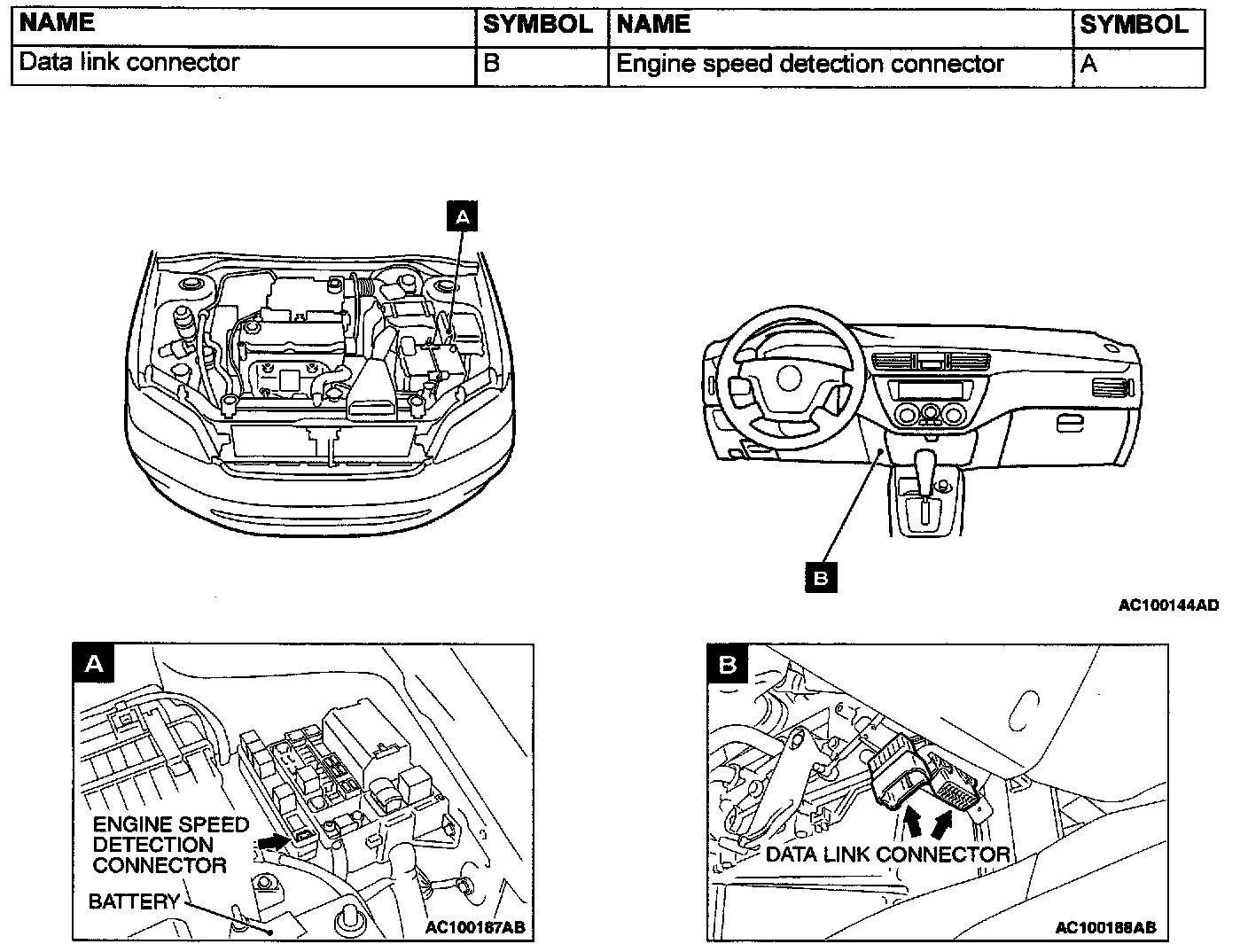 | NAME | SYMBOL | NAME | SYMBOL |
|---|---|---|---|
| Data link connector | B | Engine speed detection connector | A |

A

B

AC100144AD

A

ENGINE SPEED DETECTION CONNECTOR

BATTERY

AC100187AB

B

DATA LINK CONNECTOR

AC100188AB