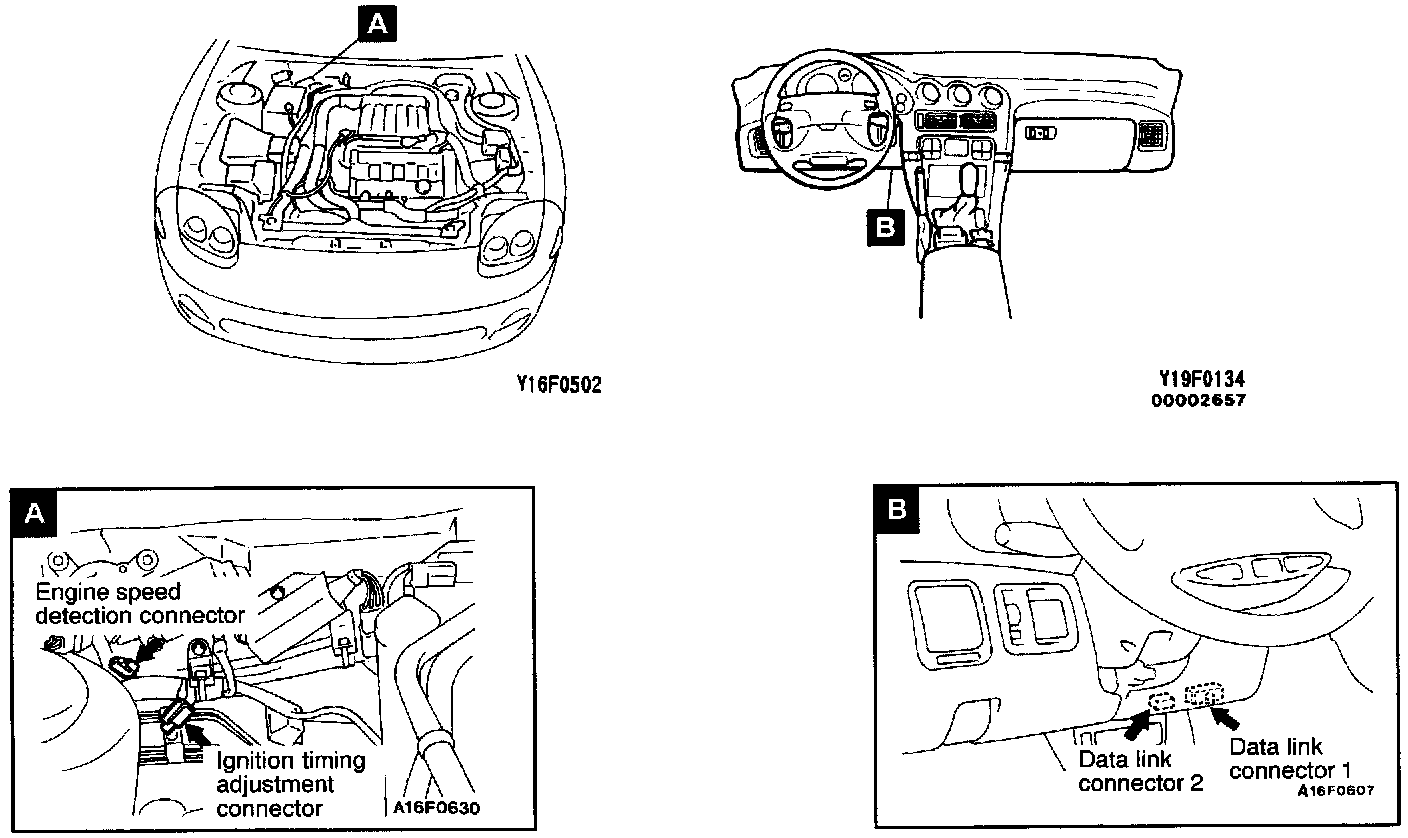 A

Y16F0502

B

Y19F0134
00002657

A

Engine speed detection connector

Ignition timing adjustment connector

A16F0630

B

Data link connector 2

Data link connector 1

A16F0607