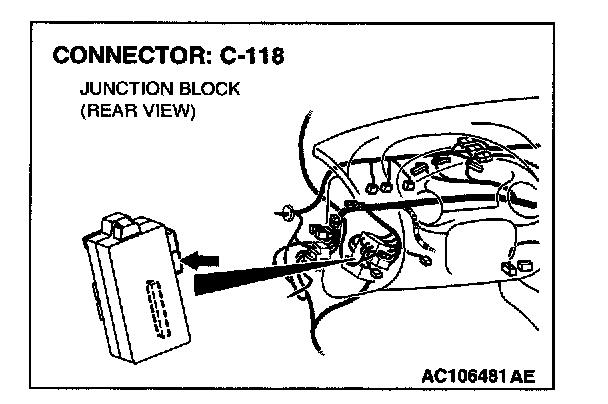 CONNECTOR: C-118

JUNCTION BLOCK
(REAR VIEW)

AC106481 AE