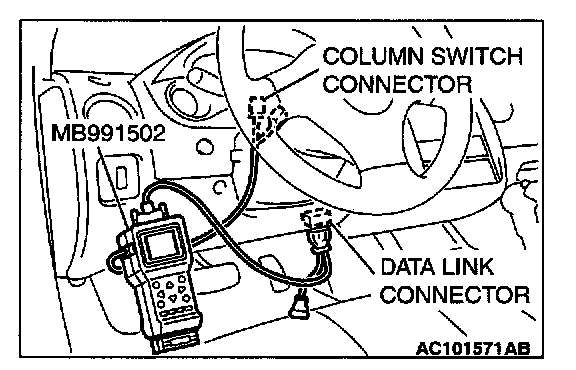 COLUMN SWITCH CONNECTOR

MB991502

DATA LINK CONNECTOR

AC101571AB