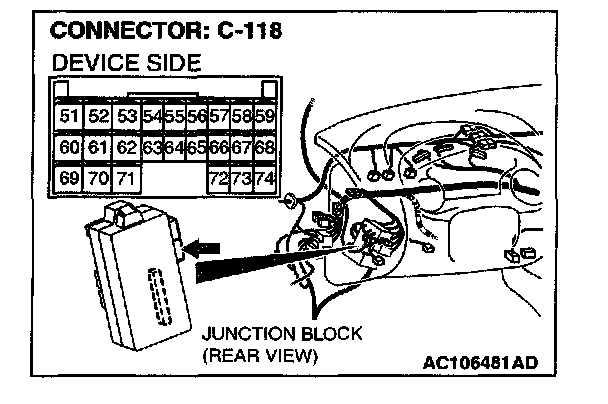 CONNECTOR: C-118

DEVICE SIDE

| 51 | 52 | 53 | 54 | 55 | 56 | 57 | 58 | 59 |
|---|---|---|---|---|---|---|---|---|
| 60 | 61 | 62 | 63 | 64 | 65 | 66 | 67 | 68 |
| 69 | 70 | 71 | | | | 72 | 73 | 74 |

JUNCTION BLOCK (REAR VIEW)

AC106481AD