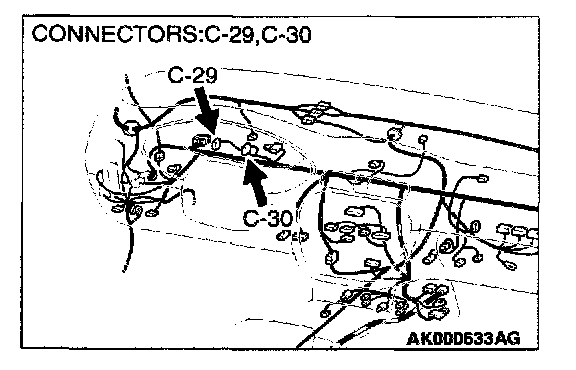 CONNECTORS:C-29,C-30

C-29

C-30

AK000633AG