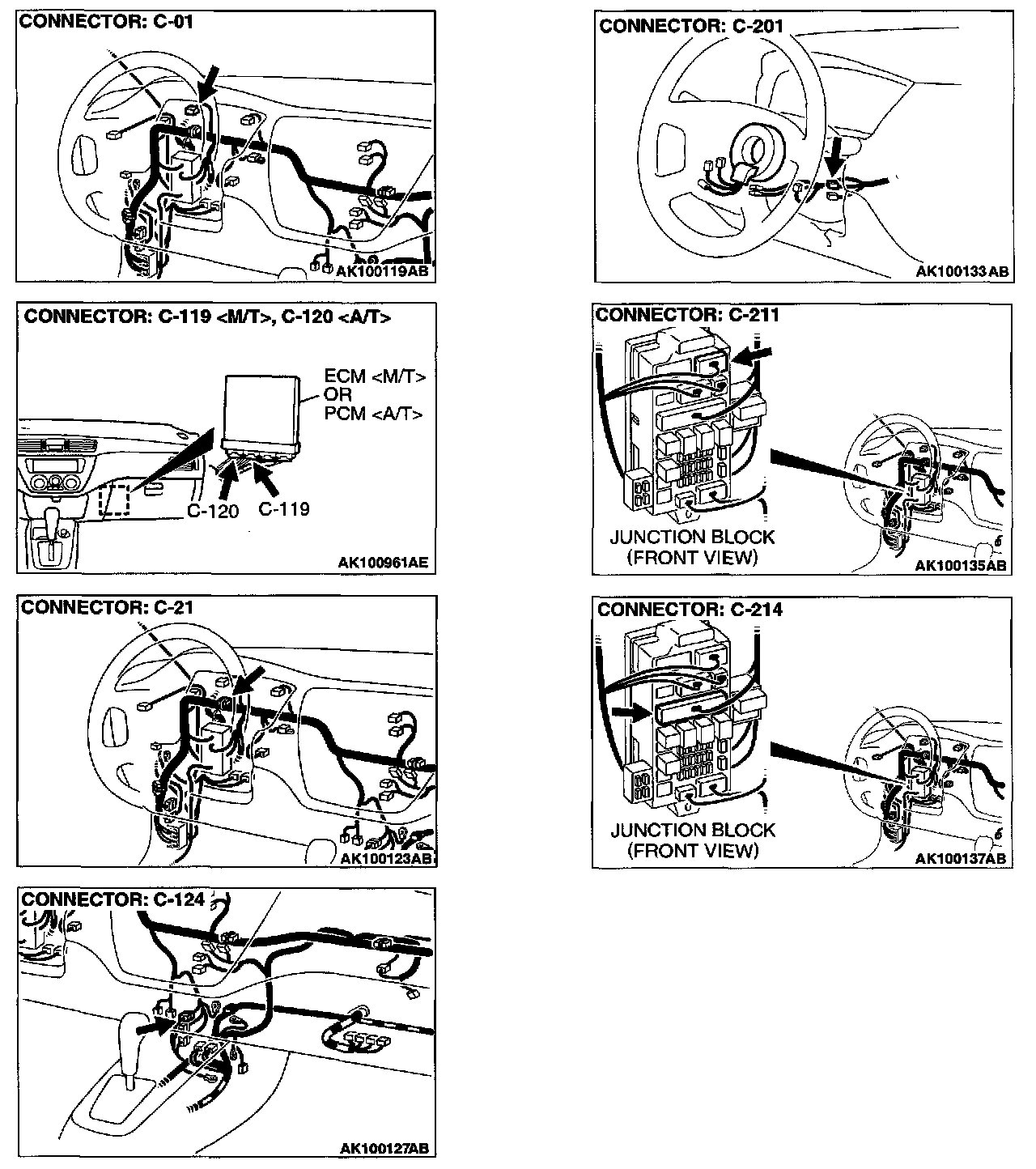 CONNECTOR: C-01

AK100119AB

CONNECTOR: C-119 <M/T>, C-120 <A/T>

ECM <M/T>
OR
PCM <A/T>

C-120

C-119

AK100961AE

CONNECTOR: C-21

AK100123AB

CONNECTOR: C-124

AK100127AB

CONNECTOR: C-201

AK100133AB

CONNECTOR: C-211

JUNCTION BLOCK
(FRONT VIEW)

AK100135AB

CONNECTOR: C-214

JUNCTION BLOCK
(FRONT VIEW)

AK100137AB