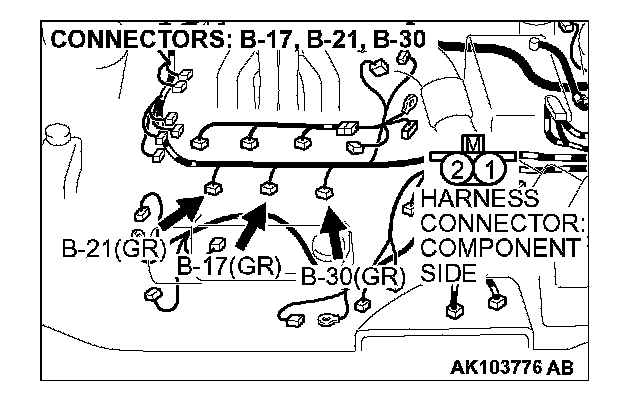 CONNECTORS: B-17, B-21, B-30

M

2 1

HARNESS CONNECTOR: COMPONENT SIDE

B-21(GR)

B-17(GR)

B-30(GR)

AK103776 AB