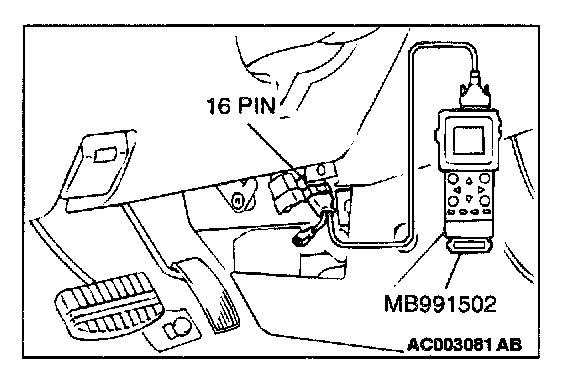 16 PIN

MB991502

AC003081 AB