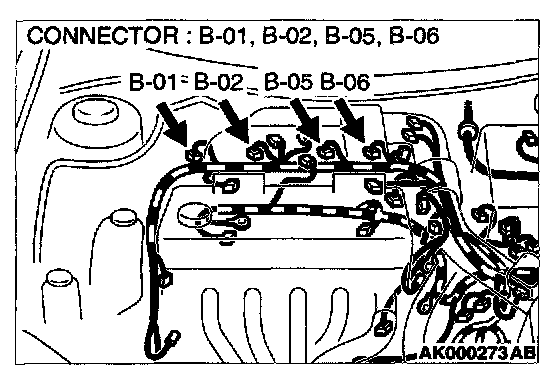 CONNECTOR : B-01, B-02, B-05, B-06

B-01 B-02 B-05 B-06

AK000273AB