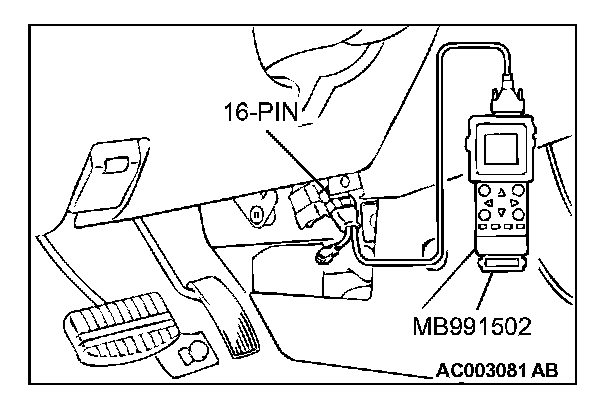 16-PIN
MB991502
AC003081 AB