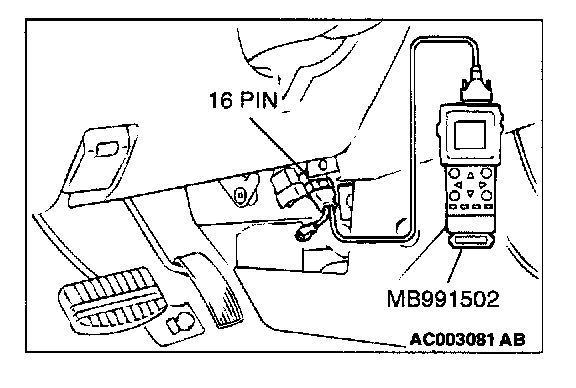 16 PIN
MB991502
AC003081 AB