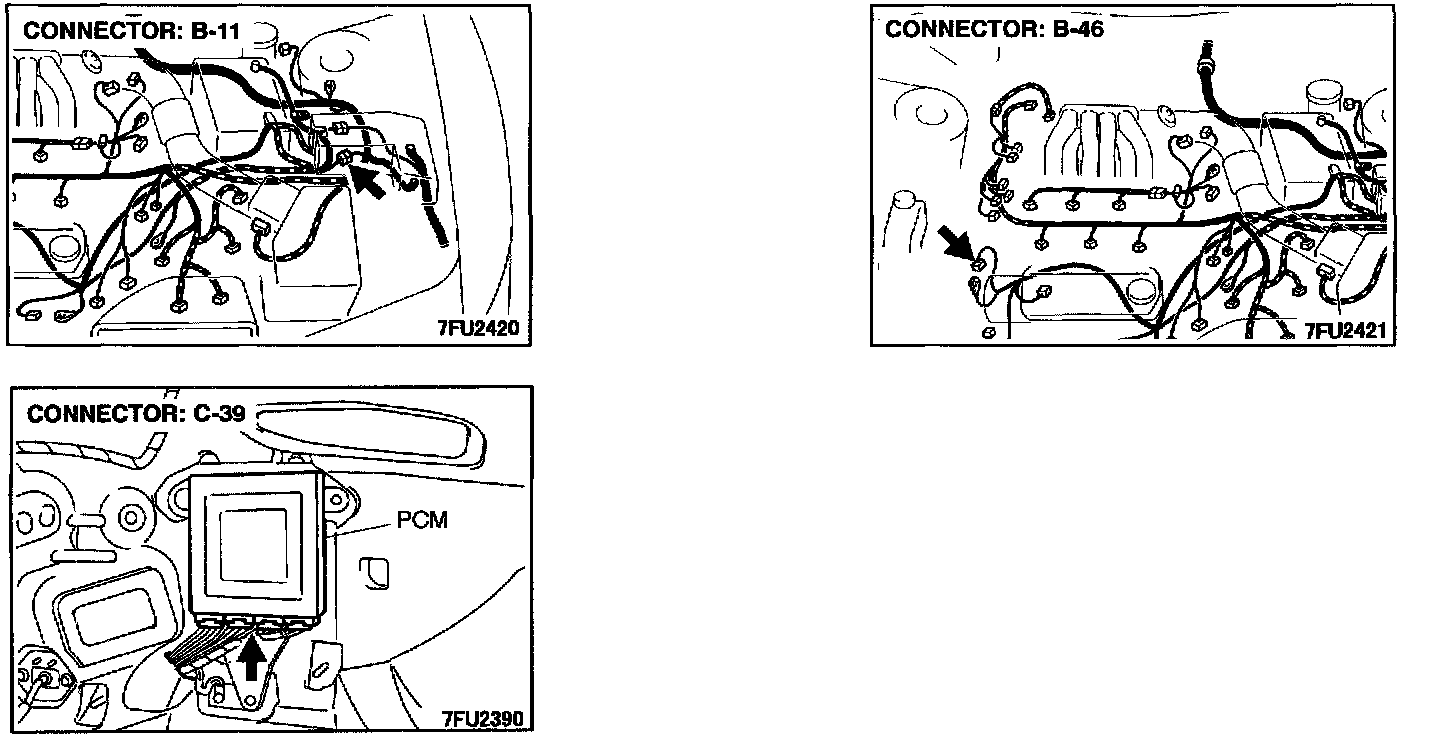 CONNECTOR: B-11

7FU2420

CONNECTOR: B-46

7FU2421

CONNECTOR: C-39

PCM

7FU2390