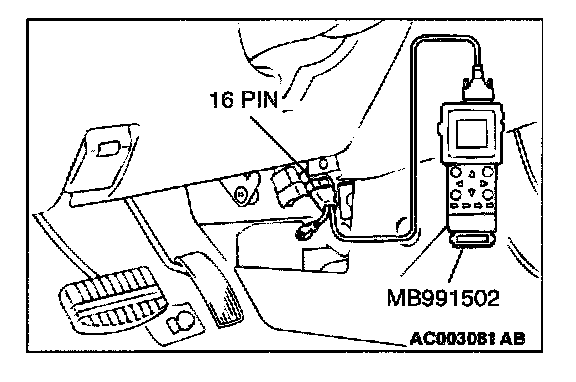 16 PIN

MB991502

AC003081 AB