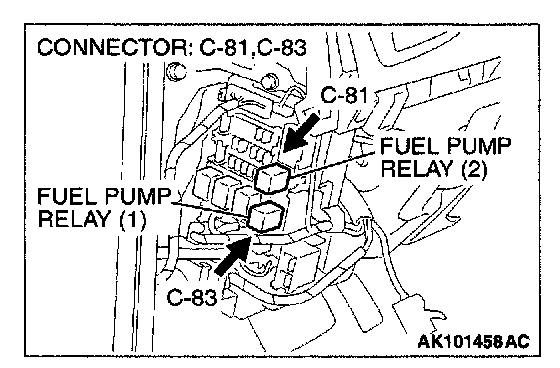 CONNECTOR: C-81,C-83

C-81

FUEL PUMP RELAY (2)

FUEL PUMP RELAY (1)

C-83

AK101458AC