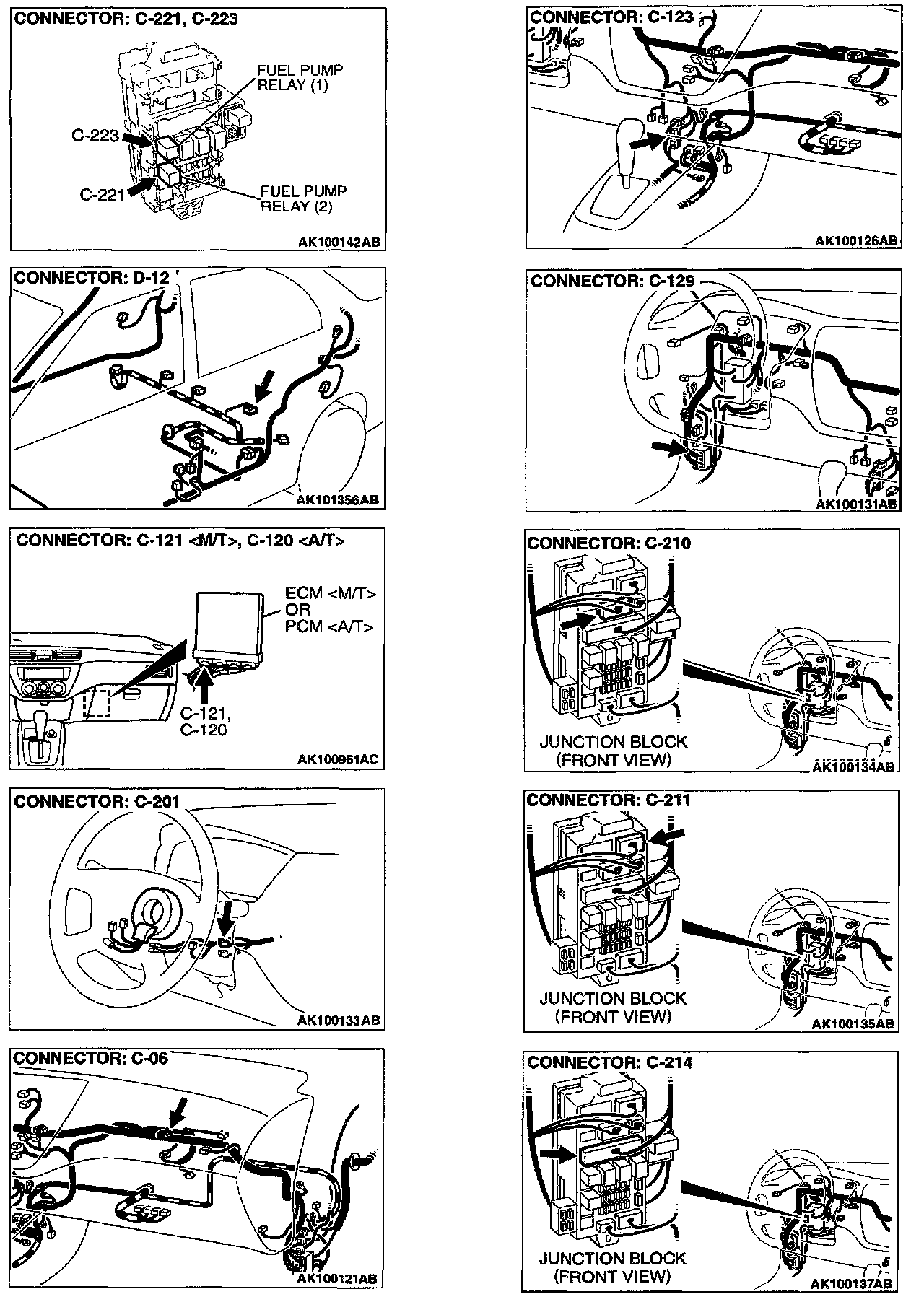 CONNECTOR: C-221, C-223

FUEL PUMP RELAY (1)

C-223

C-221

FUEL PUMP RELAY (2)

AK100142AB

CONNECTOR: D-12

AK101356AB

CONNECTOR: C-121 <M/T>, C-120 <A/T>

ECM <M/T> OR PCM <A/T>

C-121, C-120

AK100961AC

CONNECTOR: C-201

AK100133AB

CONNECTOR: C-06

AK100121AB

CONNECTOR: C-123

AK100126AB

CONNECTOR: C-129

AK100131AB

CONNECTOR: C-210

JUNCTION BLOCK (FRONT VIEW)

AK100134AB

CONNECTOR: C-211

JUNCTION BLOCK (FRONT VIEW)

AK100135AB

CONNECTOR: C-214

JUNCTION BLOCK (FRONT VIEW)

AK100137AB