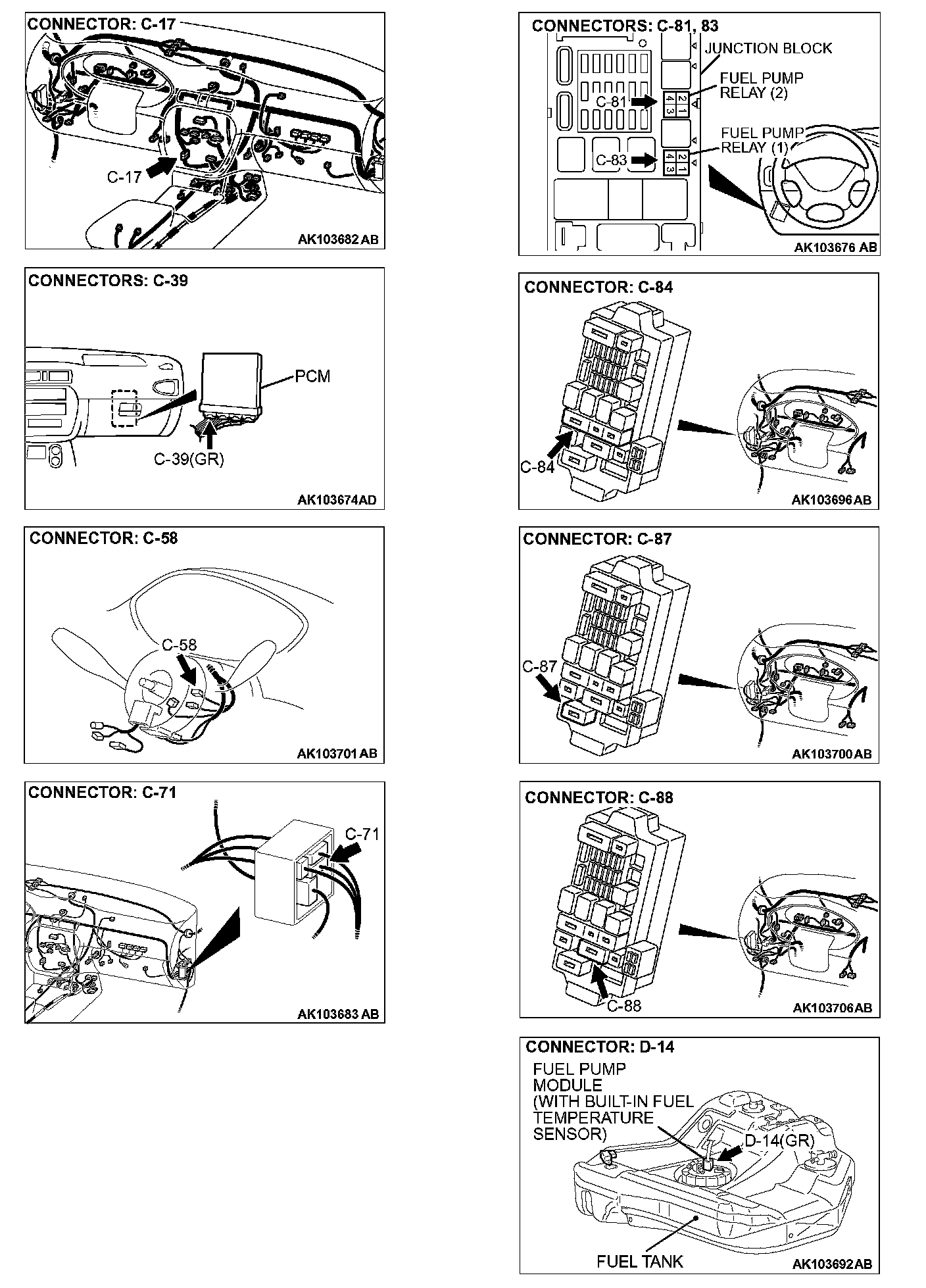 CONNECTOR: C-17

C-17

AK103682 AB

CONNECTORS: C-39

PCM

C-39(GR)

AK103674AD

CONNECTOR: C-58

C-58

AK103701 AB

CONNECTOR: C-71

C-71

AK103683 AB

CONNECTORS: C-81, 83

JUNCTION BLOCK

FUEL PUMP RELAY (2)

C-81

2 1
4 3

FUEL PUMP RELAY (1)

C-83

2 1
4 3

AK103676 AB

CONNECTOR: C-84

C-84

AK103696 AB

CONNECTOR: C-87

C-87

AK103700 AB

CONNECTOR: C-88

C-88

AK103706 AB

CONNECTOR: D-14

FUEL PUMP MODULE (WITH BUILT-IN FUEL TEMPERATURE SENSOR)

D-14(GR)

FUEL TANK

AK103692 AB