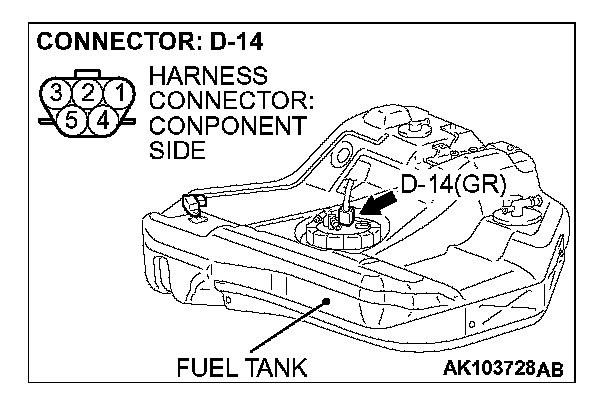 CONNECTOR: D-14

3 2 1
5 4

HARNESS CONNECTOR: CONPONENT SIDE

D-14(GR)

FUEL TANK

AK103728AB