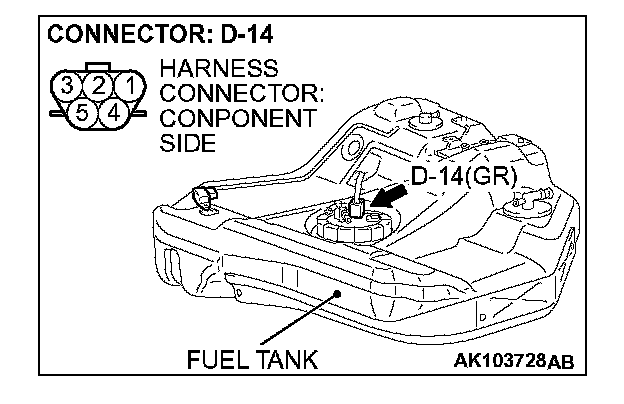 CONNECTOR: D-14

3 2 1
5 4

HARNESS CONNECTOR: CONPONENT SIDE

D-14(GR)

FUEL TANK

AK103728AB